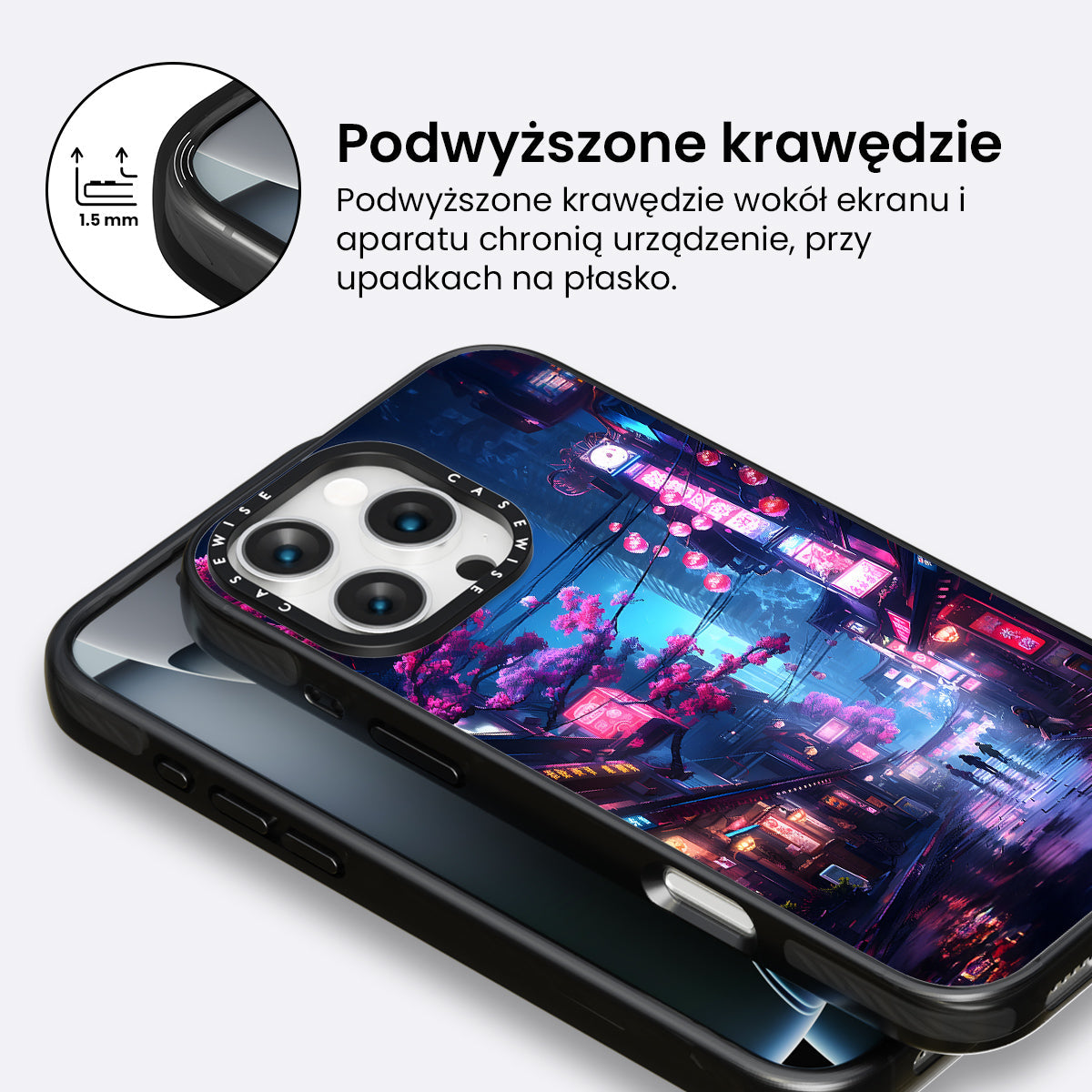 1.5 mm

Podwyższone krawędzie

Podwyższone krawędzie wokół ekranu i aparatu chronią urządzenie, przy upadkach na płasko.

CASEWISE CASEWISE