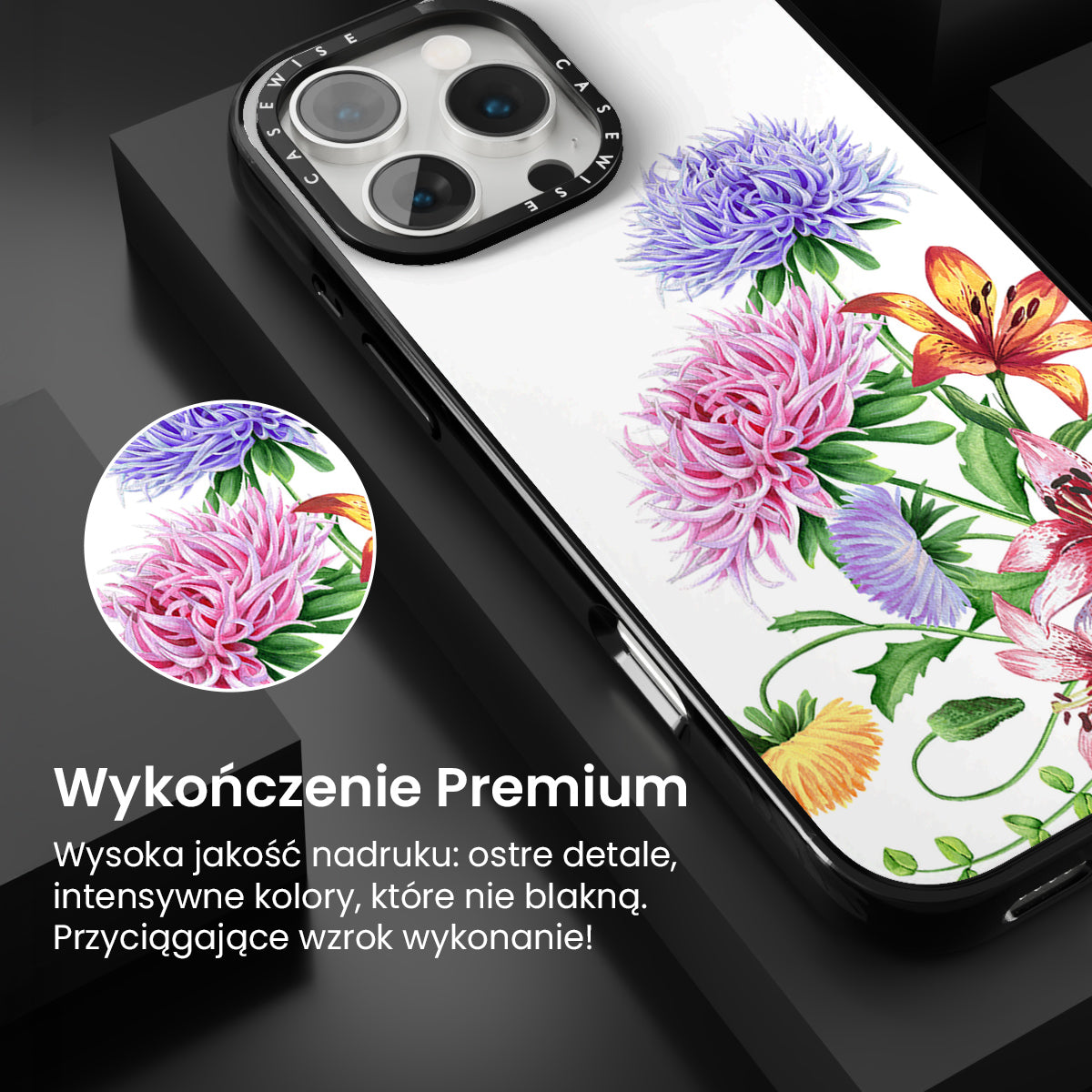 CASEWISE CASEWISE

Wykończenie Premium

Wysoka jakość nadruku: ostre detale, intensywne kolory, które nie blakną. Przyciągające wzrok wykonanie!