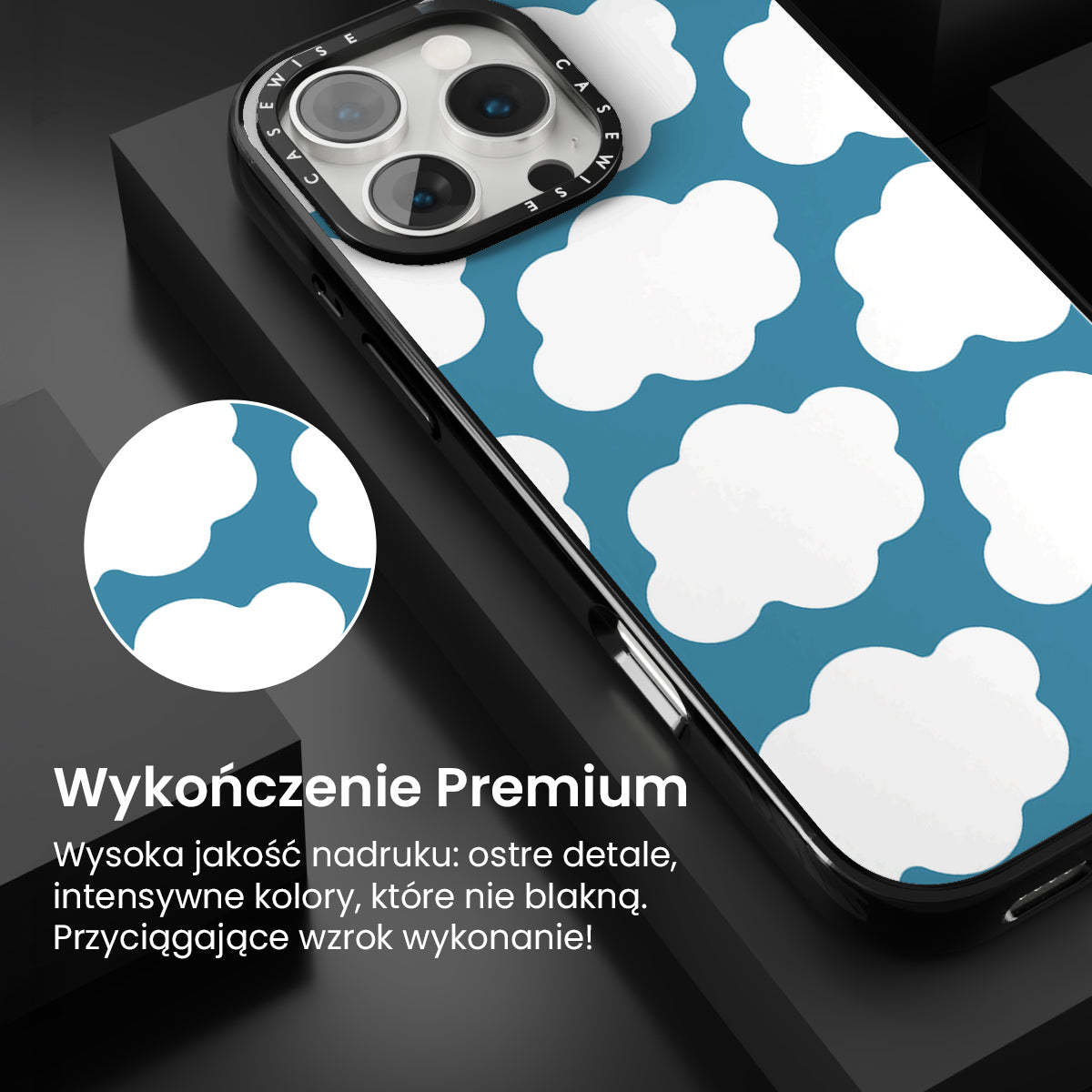 CASEWISE CASEWISE

Wykończenie Premium

Wysoka jakość nadruku: ostre detale, intensywne kolory, które nie blakną. Przyciągające wzrok wykonanie!