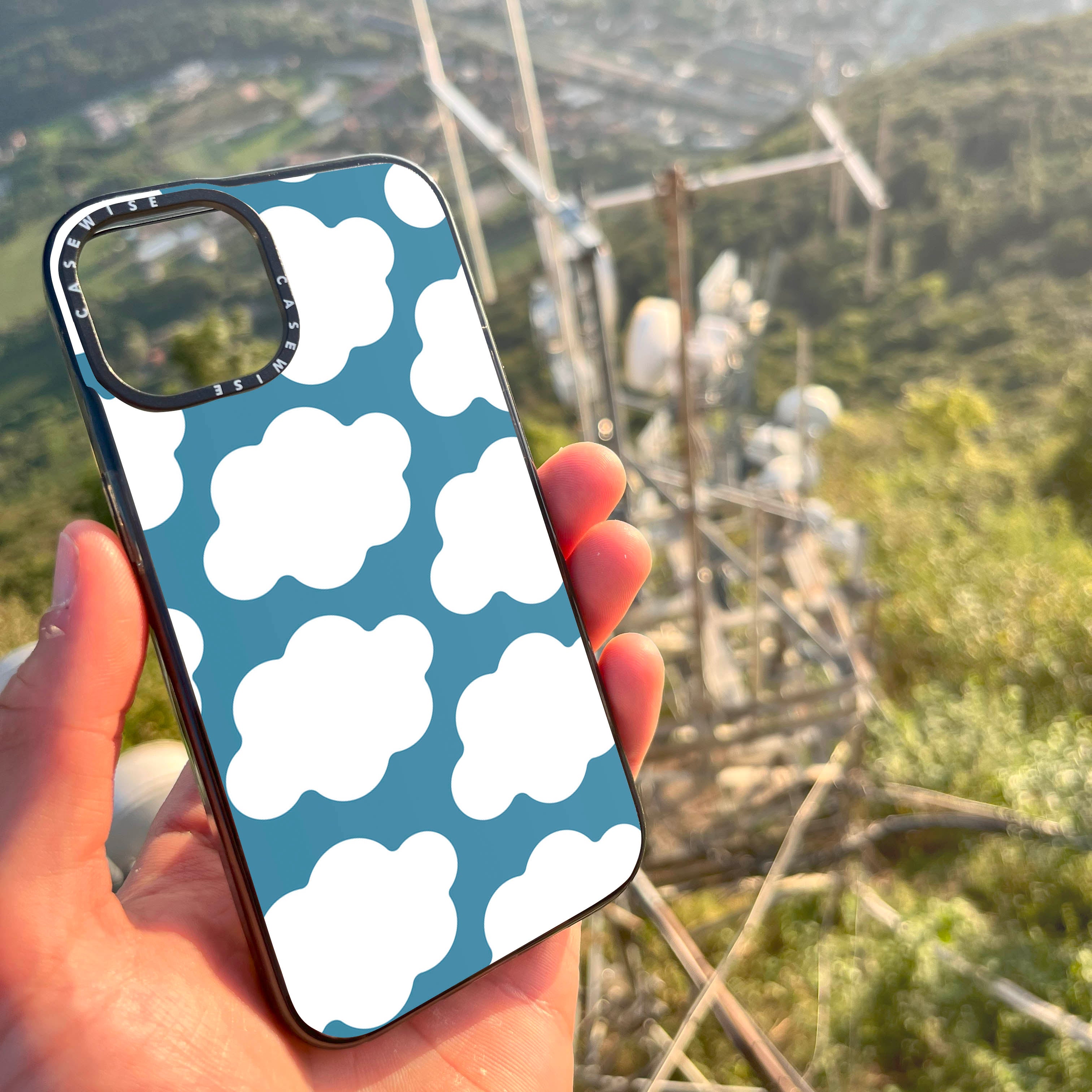 CASEWISE CASEWISE