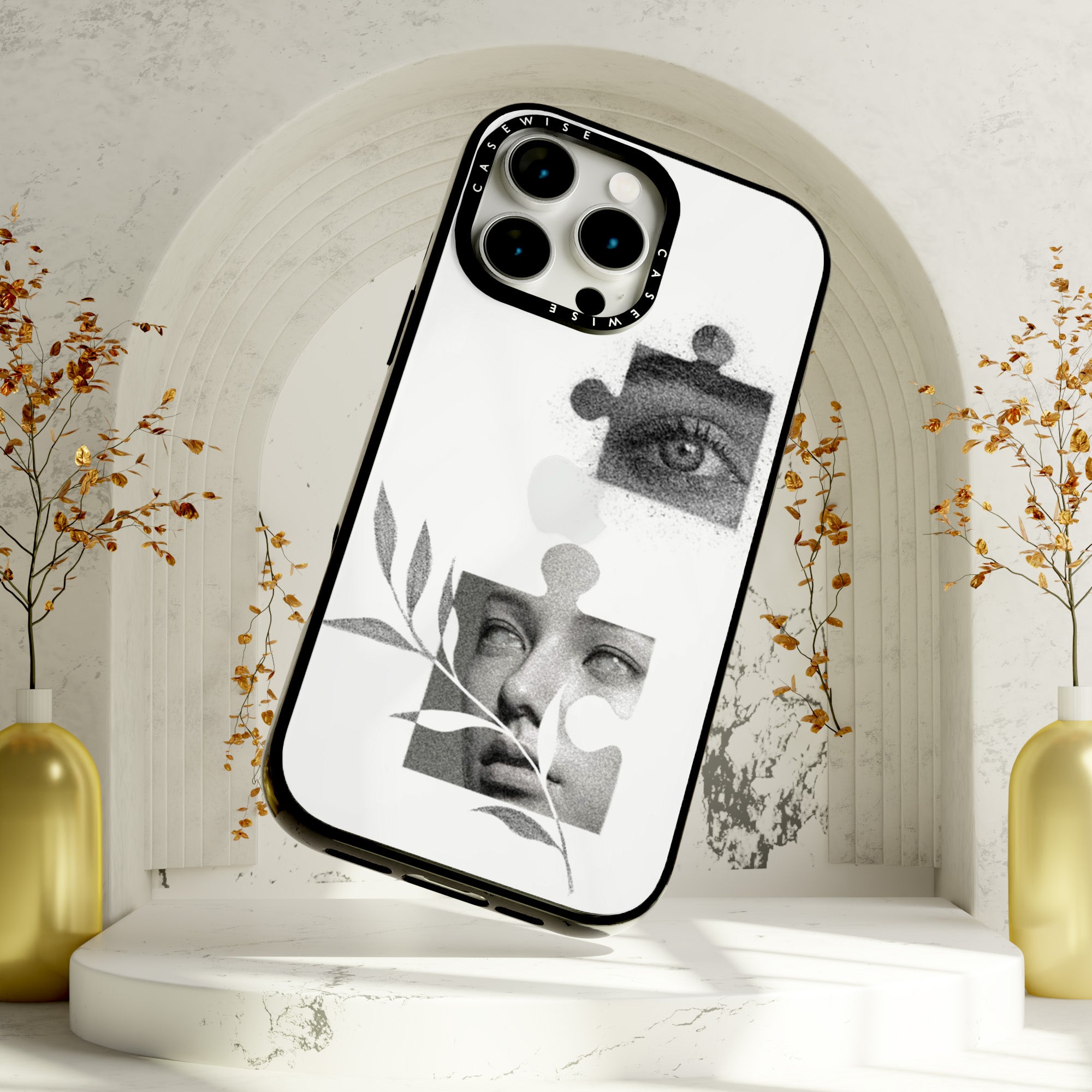 CASEWISE
CASEWISE