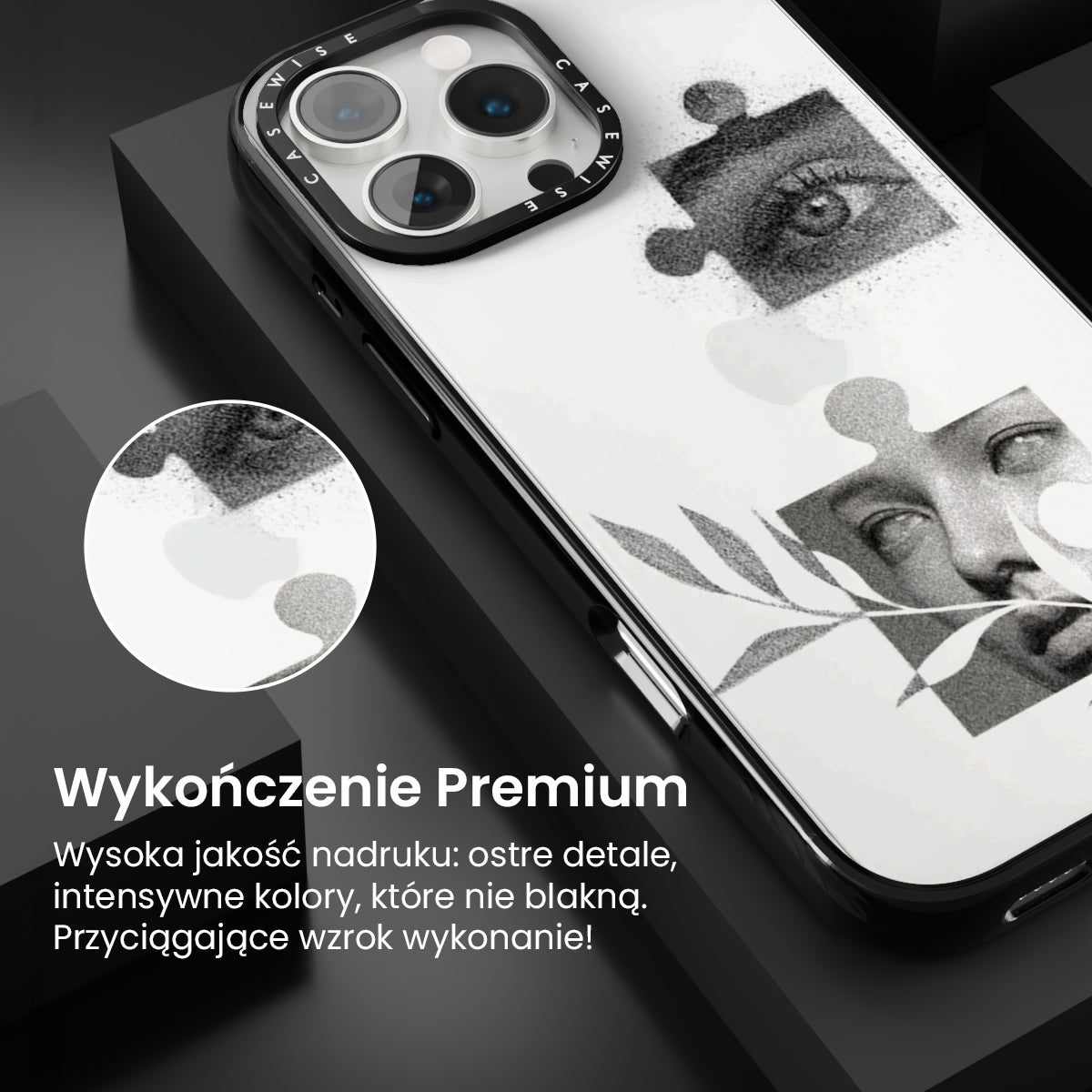 CASEWISE CASEWISE

Wykończenie Premium

Wysoka jakość nadruku: ostre detale, intensywne kolory, które nie blakną. Przyciągające wzrok wykonanie!