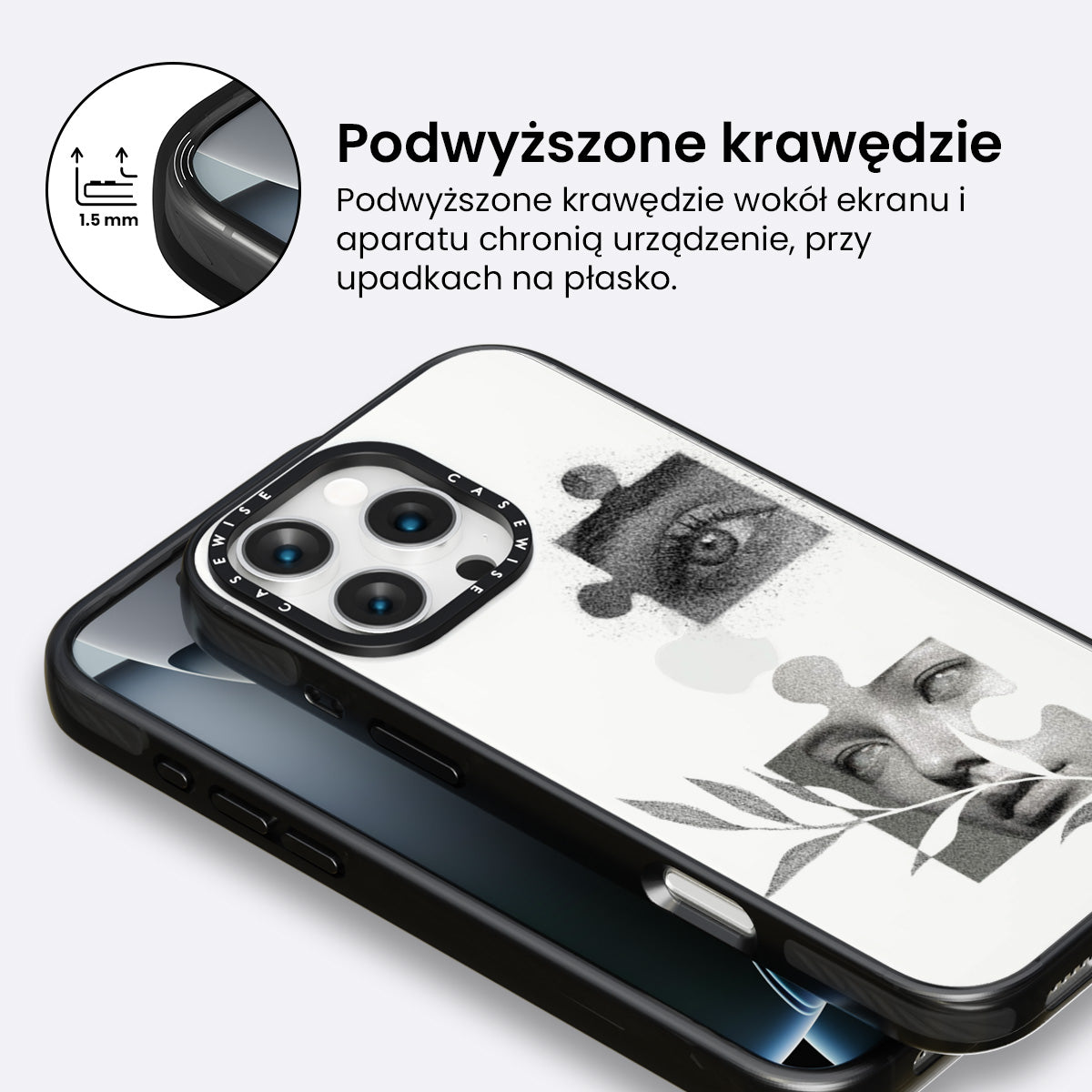 1.5 mm

Podwyższone krawędzie

Podwyższone krawędzie wokół ekranu i aparatu chronią urządzenie, przy upadkach na płasko.

CASEWISE CASEWISE