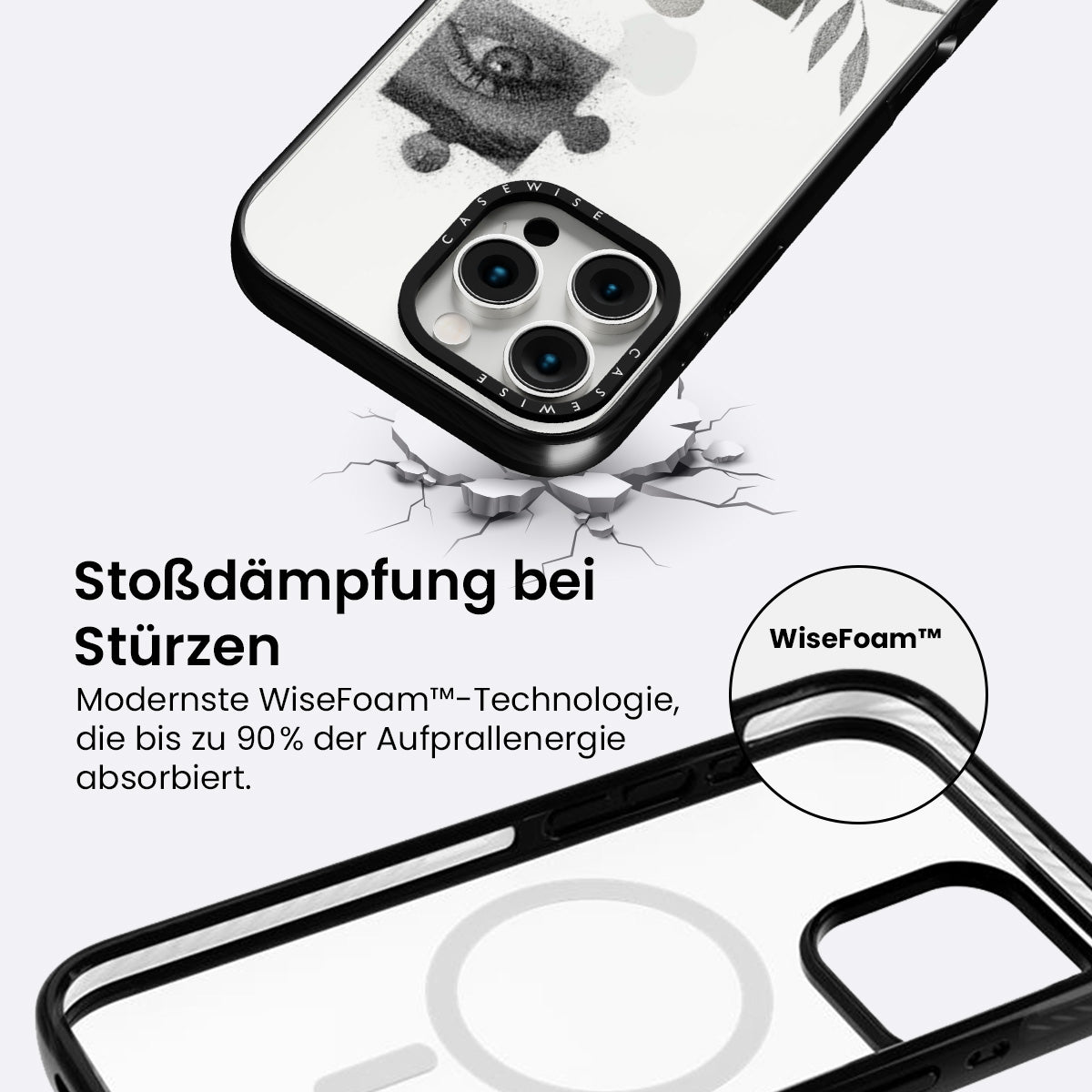 CASEWISE
CASEWISE

Stoßdämpfung bei Stürzen

Modernste WiseFoam™-Technologie, die bis zu 90% der Aufprallenergie absorbiert.

WiseFoam™