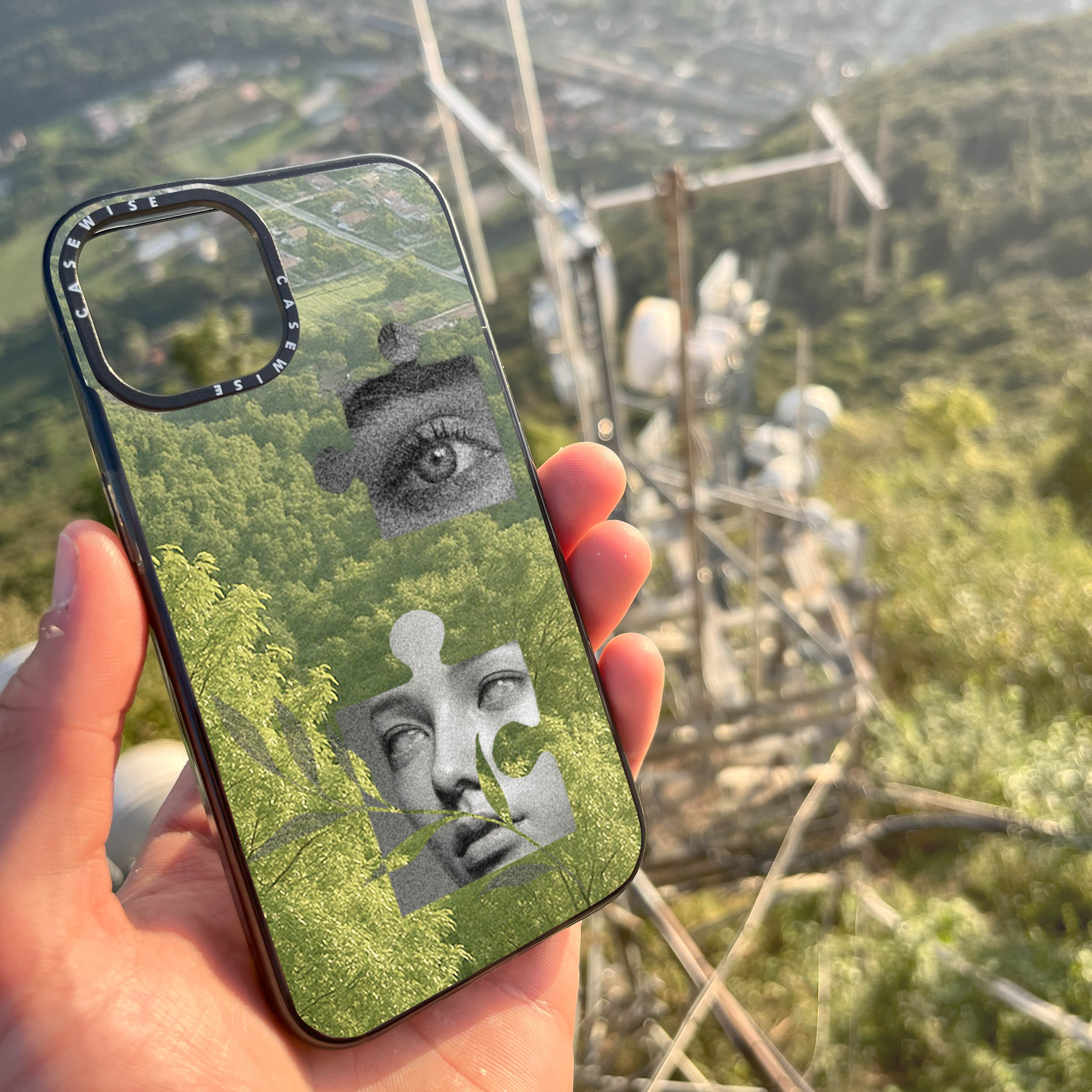 CASEWISE CASEWISE