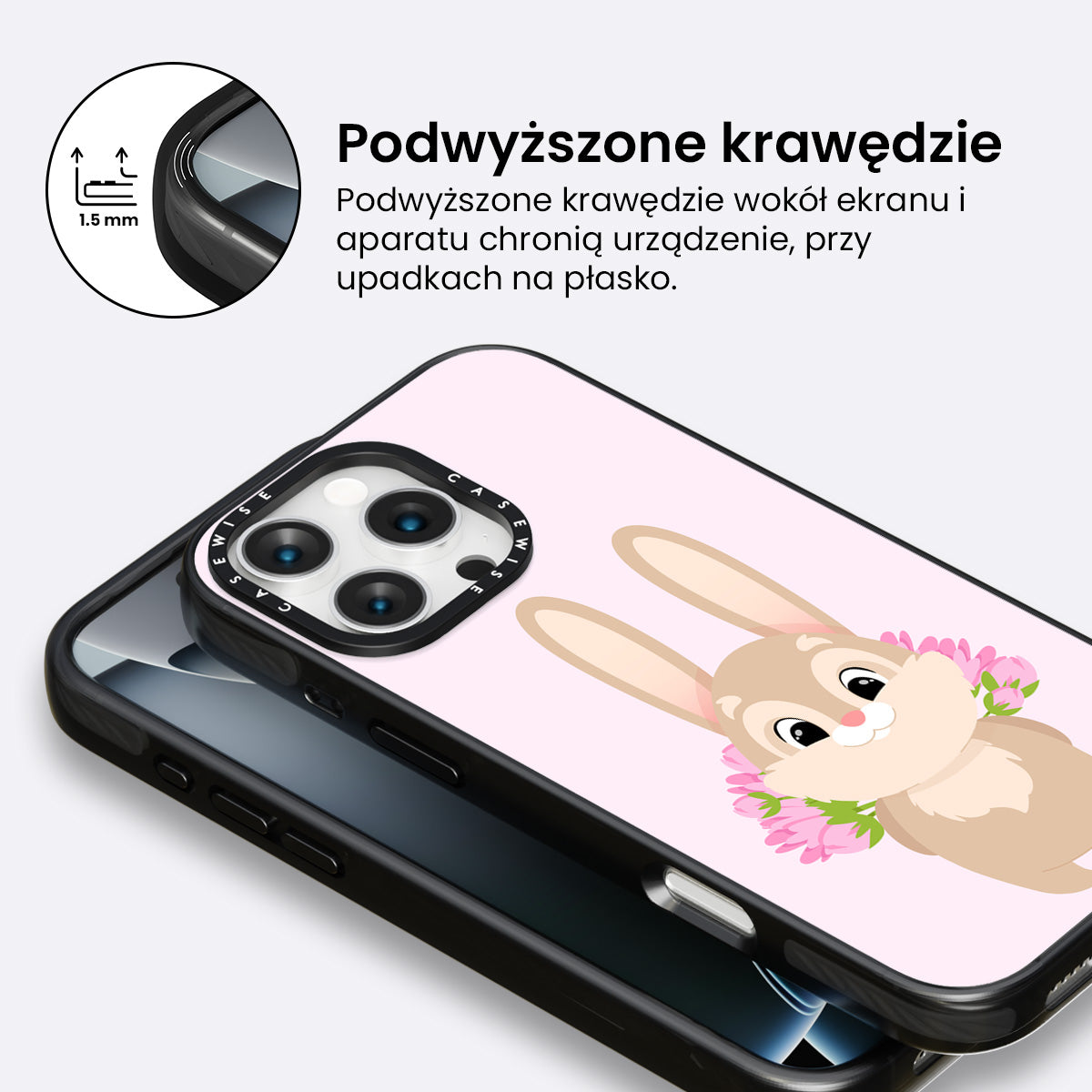 1.5 mm

Podwyższone krawędzie

Podwyższone krawędzie wokół ekranu i aparatu chronią urządzenie, przy upadkach na płasko.

CASEWISE

CASEWISE