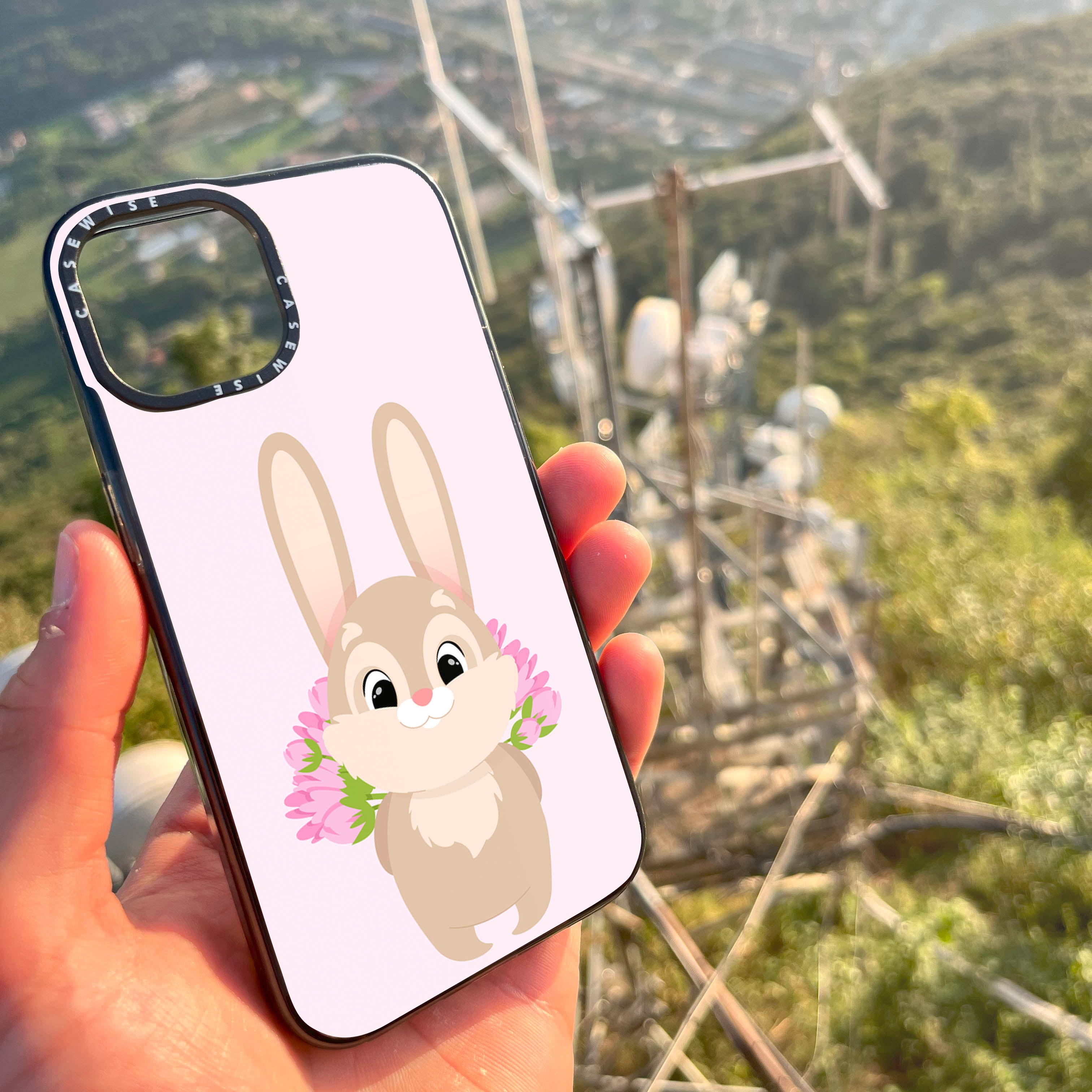 CASEWISE CASEWISE