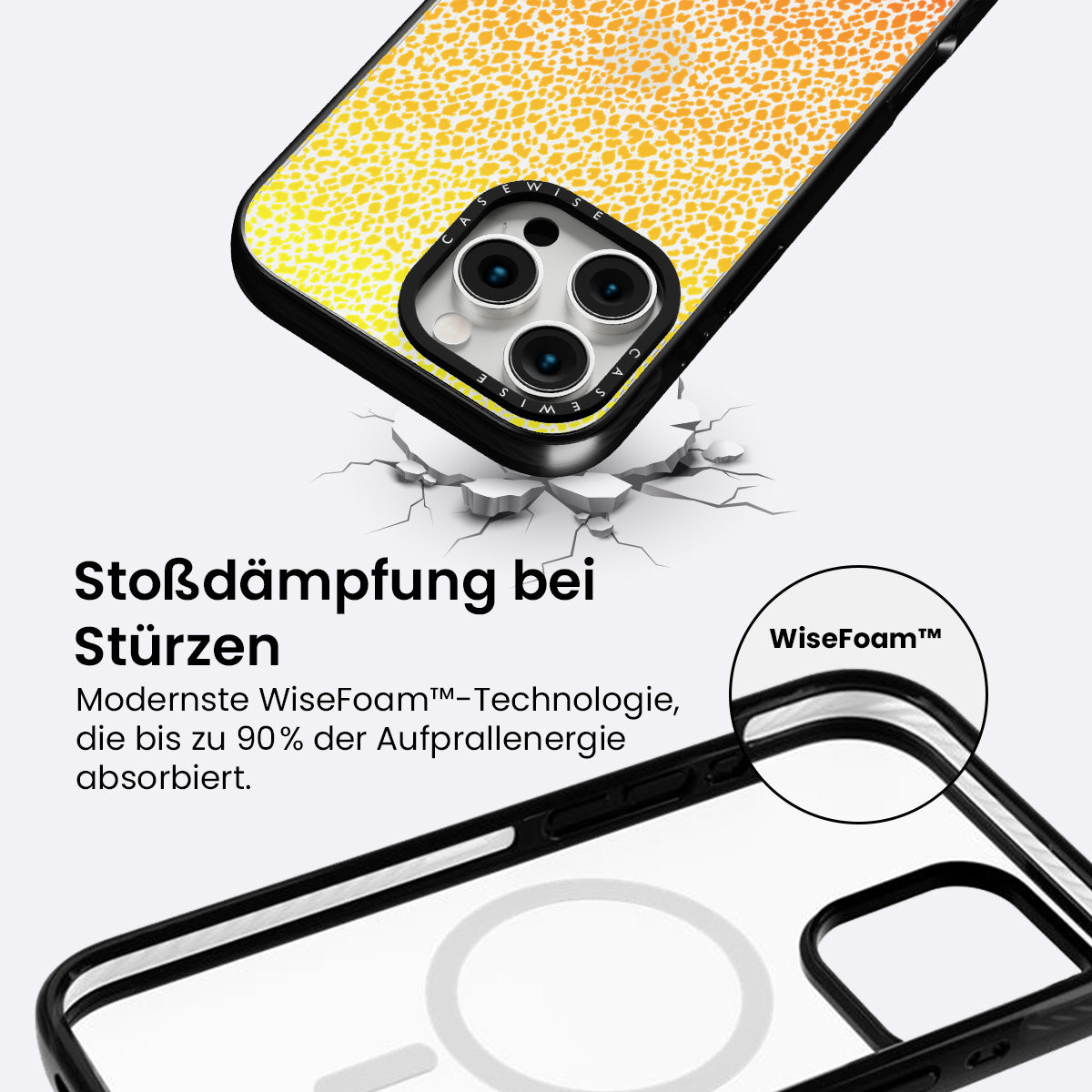 CASEWISE

CASEWISE

Stoßdämpfung bei Stürzen

Modernste WiseFoam™-Technologie, die bis zu 90% der Aufprallenergie absorbiert.

WiseFoam™