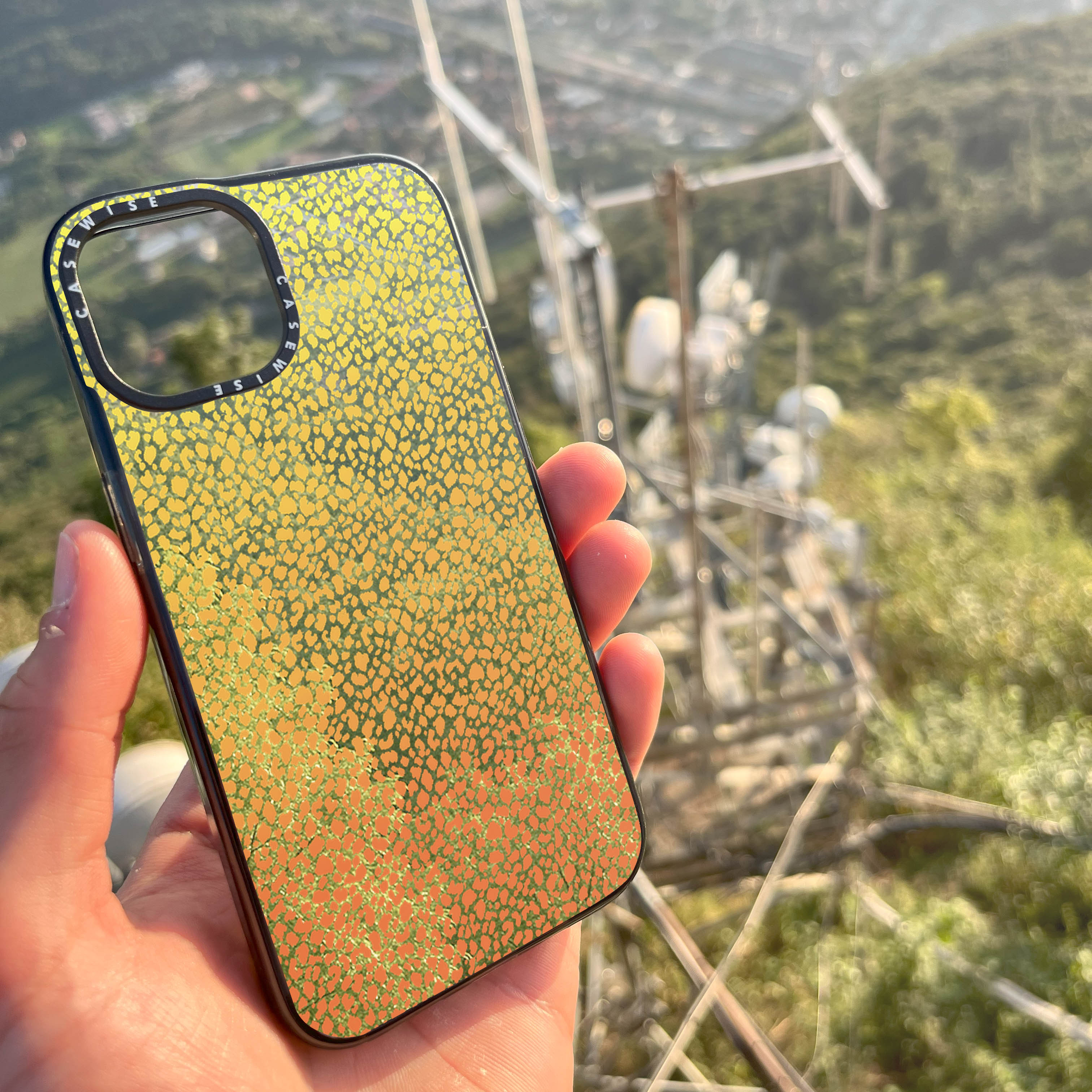 CASEWISE CASEWISE