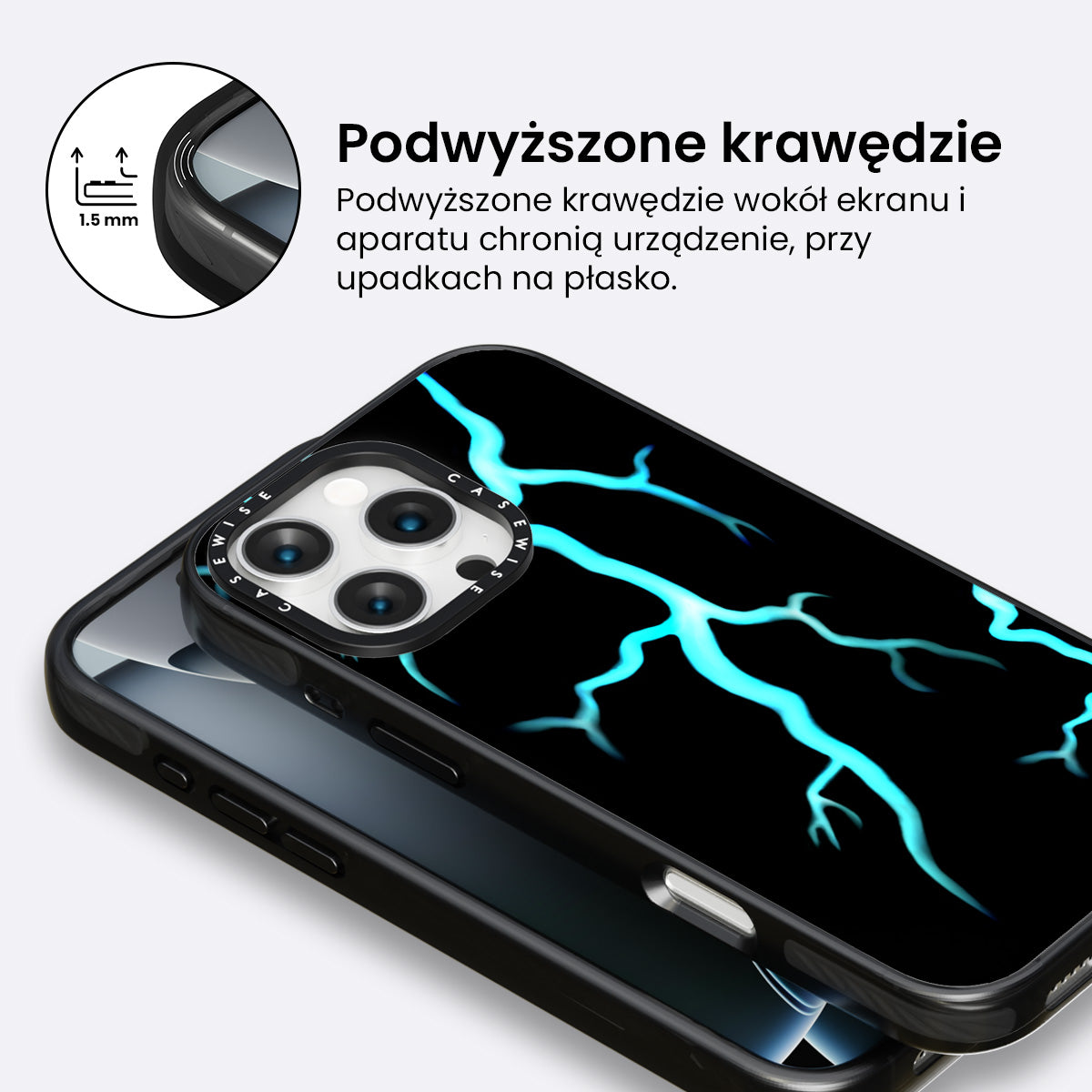 1.5 mm

Podwyższone krawędzie

Podwyższone krawędzie wokół ekranu i aparatu chronią urządzenie, przy upadkach na płasko.

CASEWISE
CASEWISE