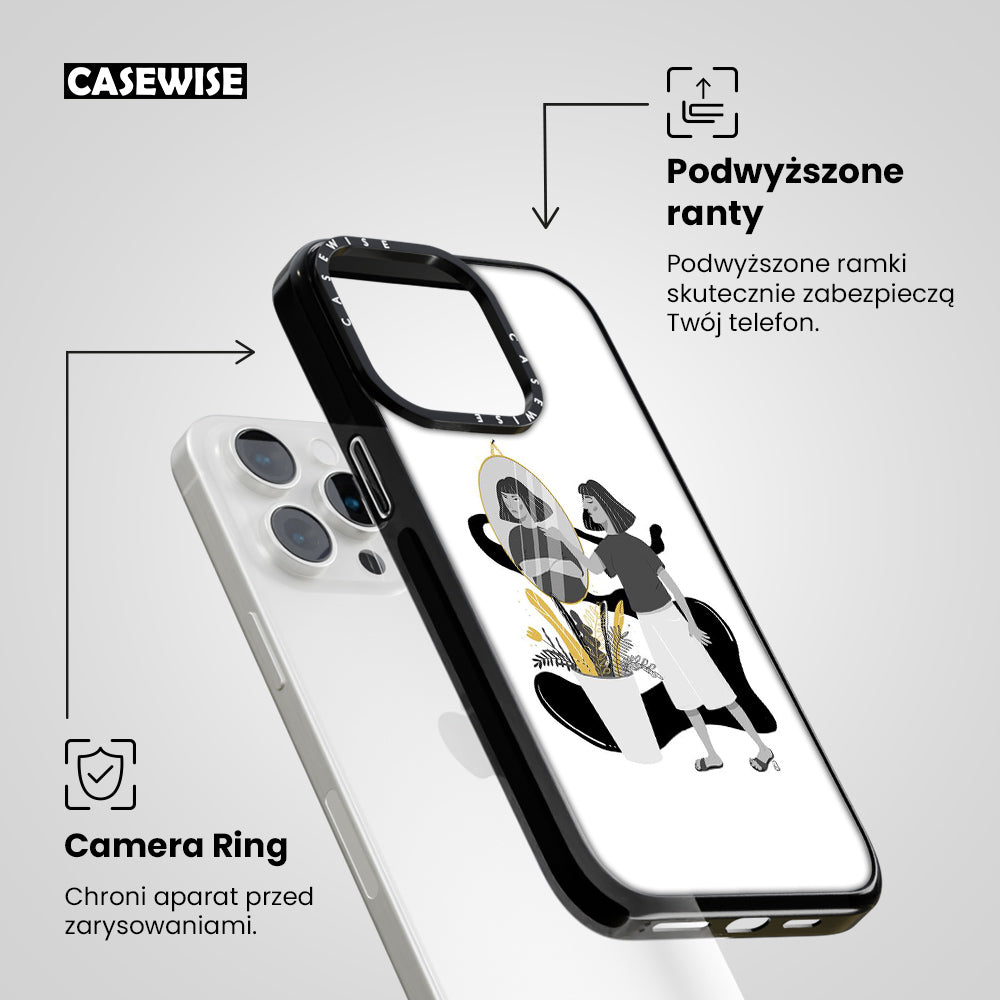 CASEWISE

Podwyższone ranty

Podwyższone ramki skutecznie zabezpieczą Twój telefon.

CASEWISE CASEWISE

Camera Ring

Chroni aparat przed zarysowaniami.