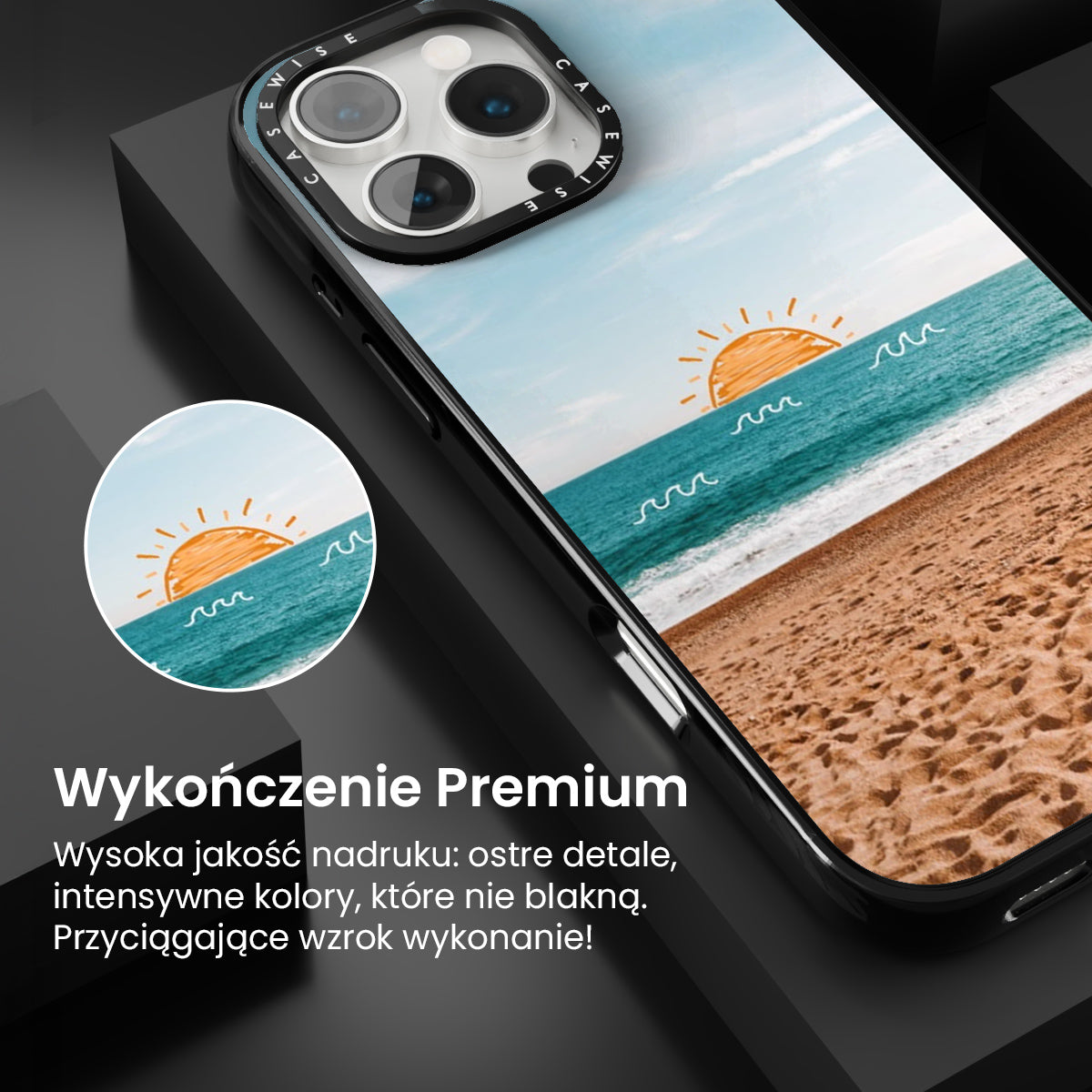 CASEWISE CASEWISE

Wykończenie Premium

Wysoka jakość nadruku: ostre detale, intensywne kolory, które nie blakną. Przyciągające wzrok wykonanie!