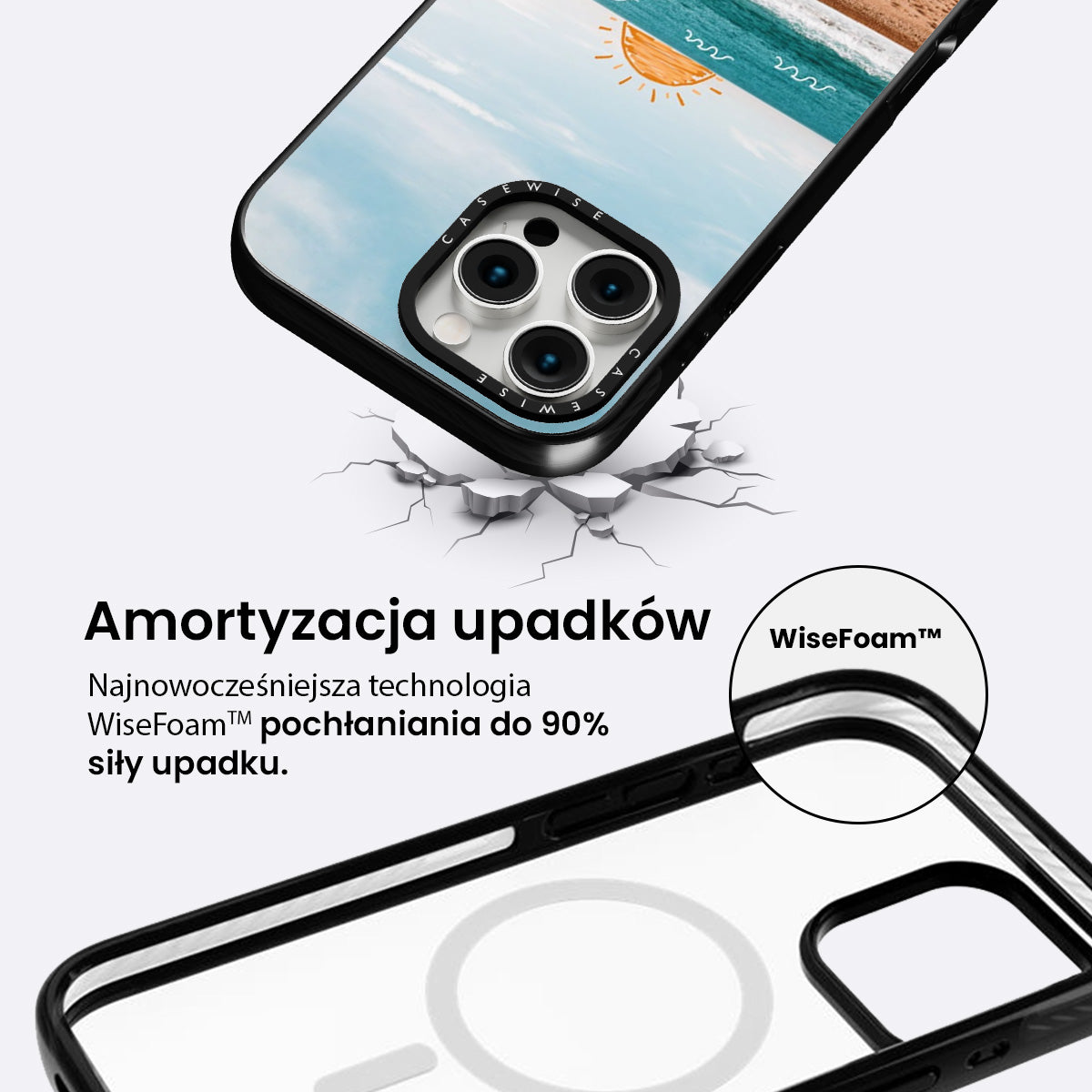 CASEWISE

CASEWISE

Amortyzacja upadków

Najnowocześniejsza technologia WiseFoam™ pochłaniania do 90% siły upadku.

WiseFoam™