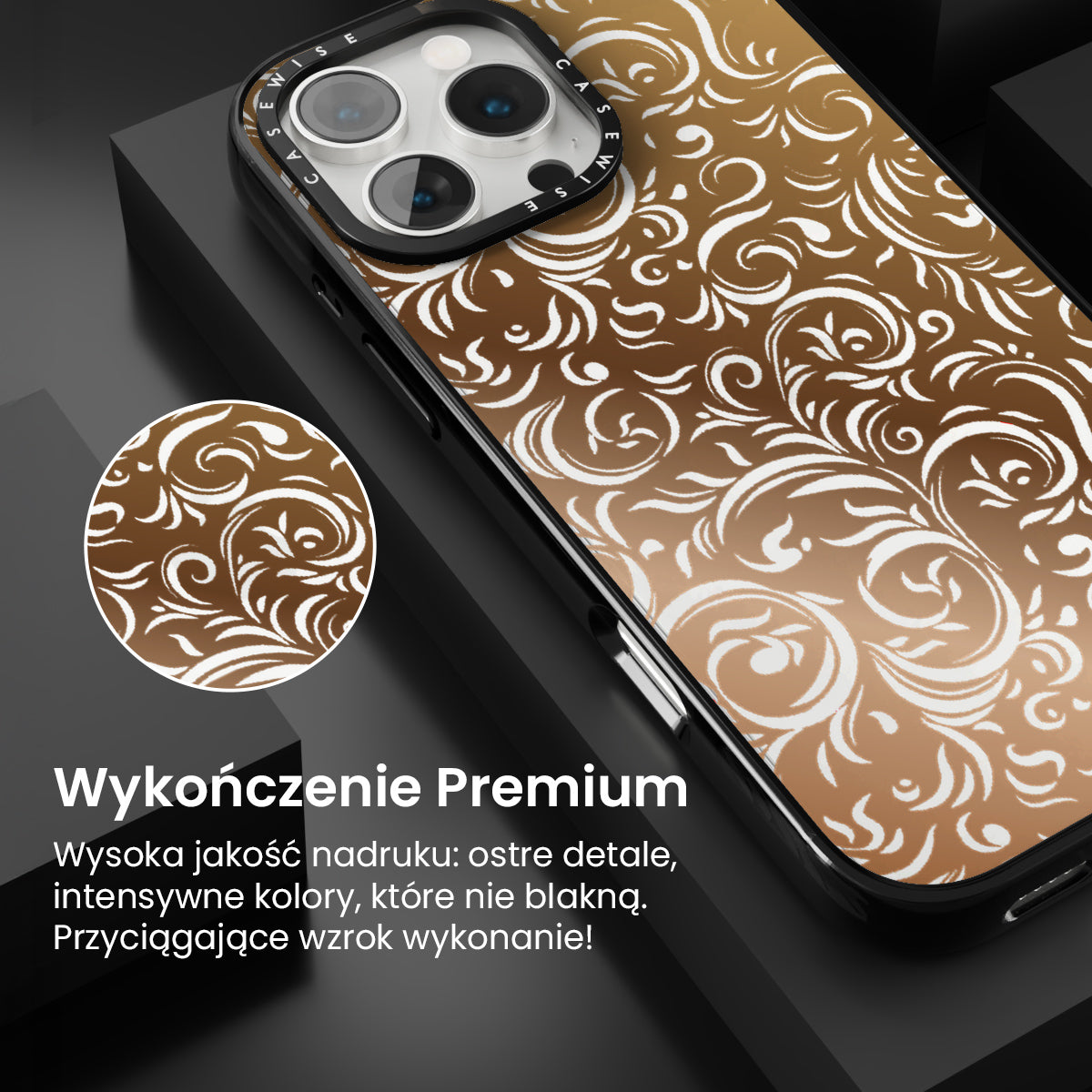 CASEWISE CASEWISE

Wykończenie Premium

Wysoka jakość nadruku: ostre detale, intensywne kolory, które nie blakną. Przyciągające wzrok wykonanie!