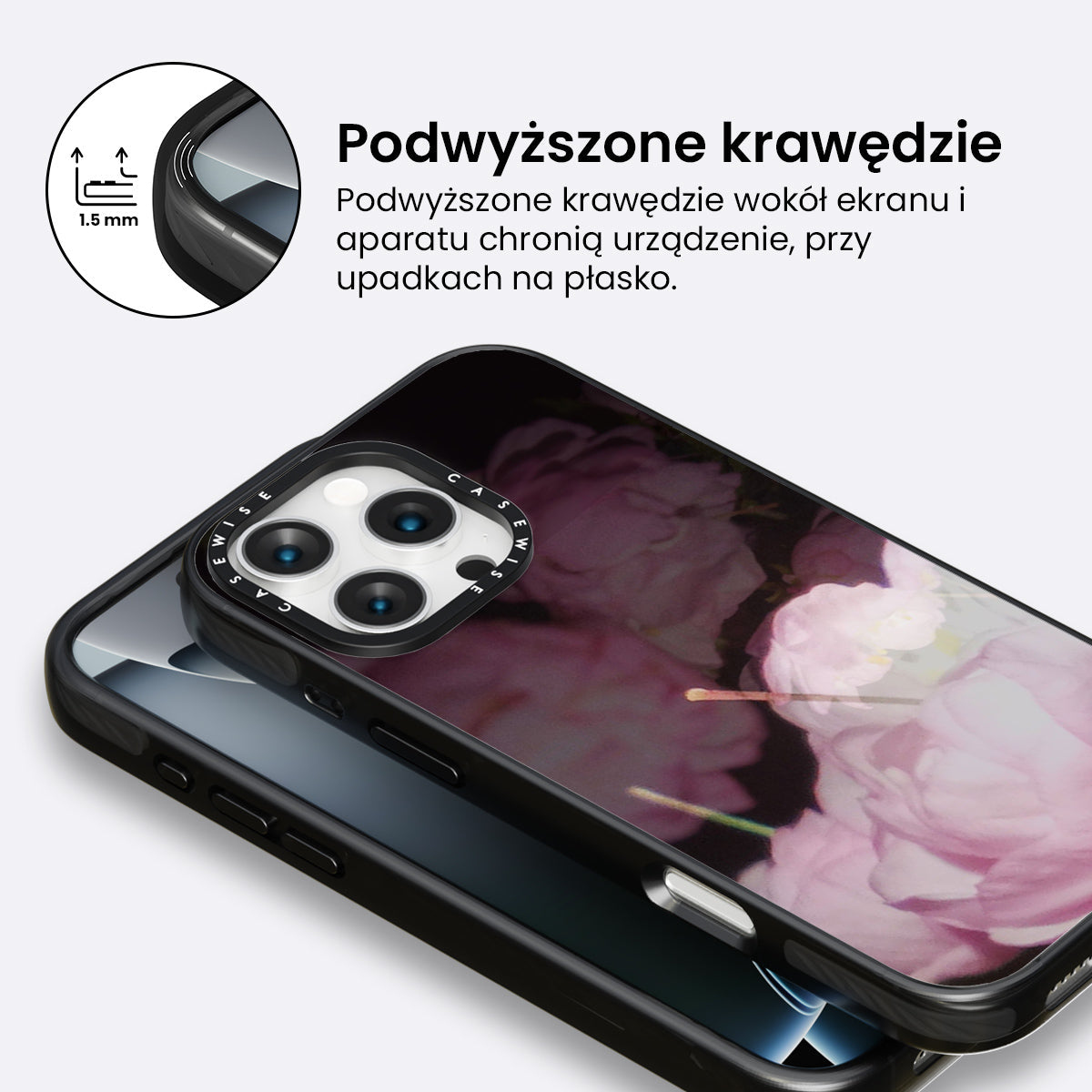 1.5 mm

Podwyższone krawędzie

Podwyższone krawędzie wokół ekranu i aparatu chronią urządzenie, przy upadkach na płasko.

CASEWISE CASEWISE