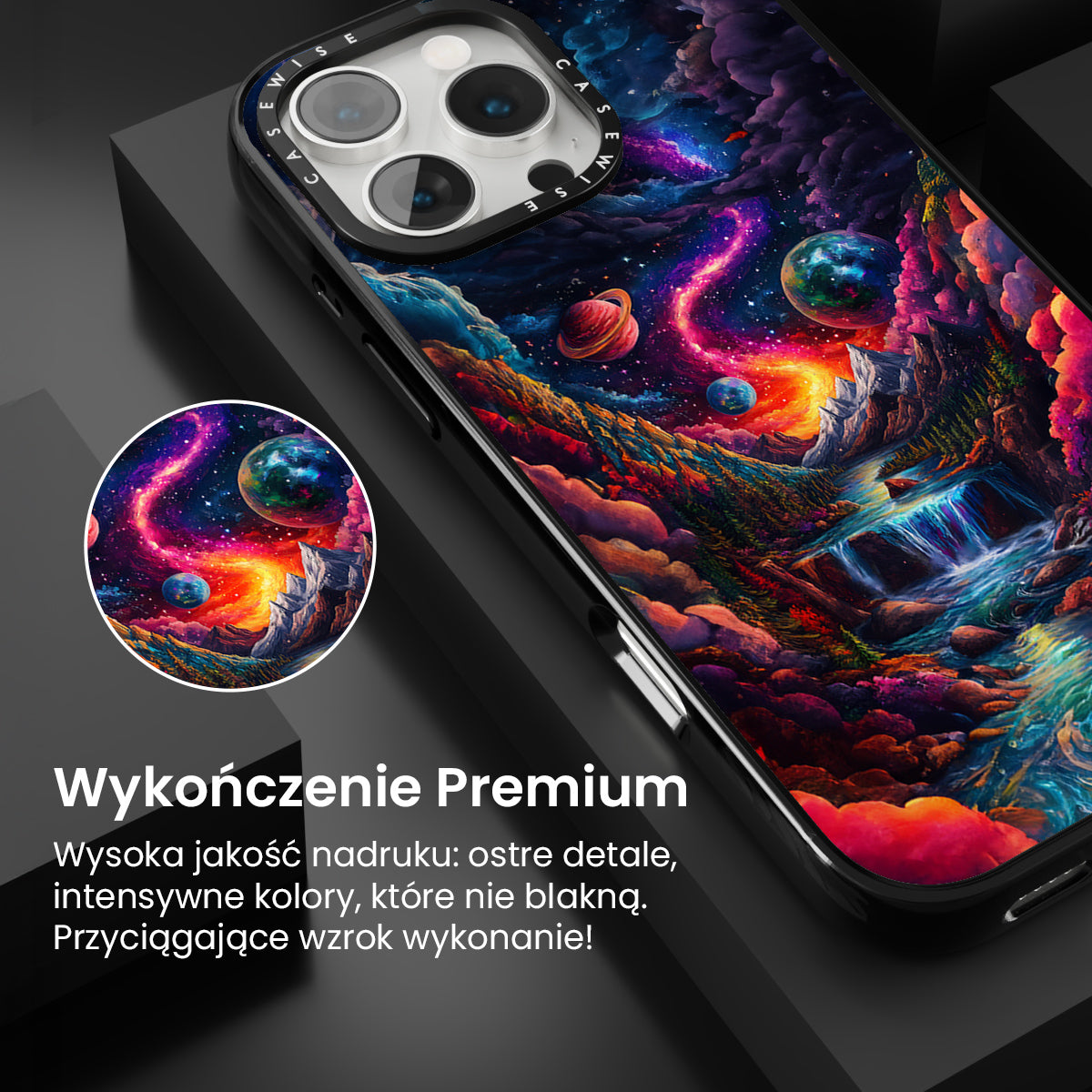 CASEWISE CASEWISE

Wykończenie Premium

Wysoka jakość nadruku: ostre detale, intensywne kolory, które nie blakną. Przyciągające wzrok wykonanie!