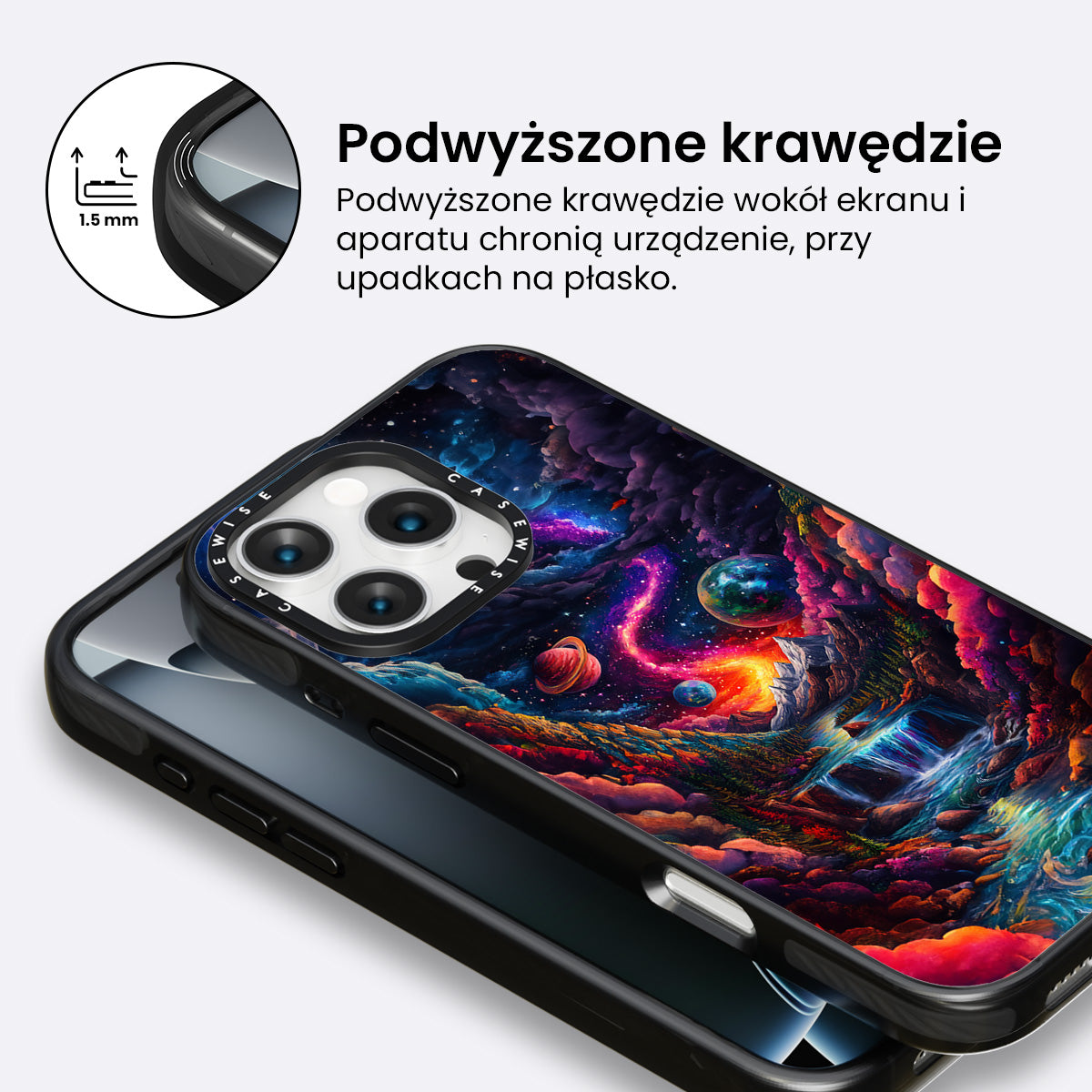 1.5 mm

Podwyższone krawędzie

Podwyższone krawędzie wokół ekranu i aparatu chronią urządzenie, przy upadkach na płasko.

CASEWISE CASEWISE