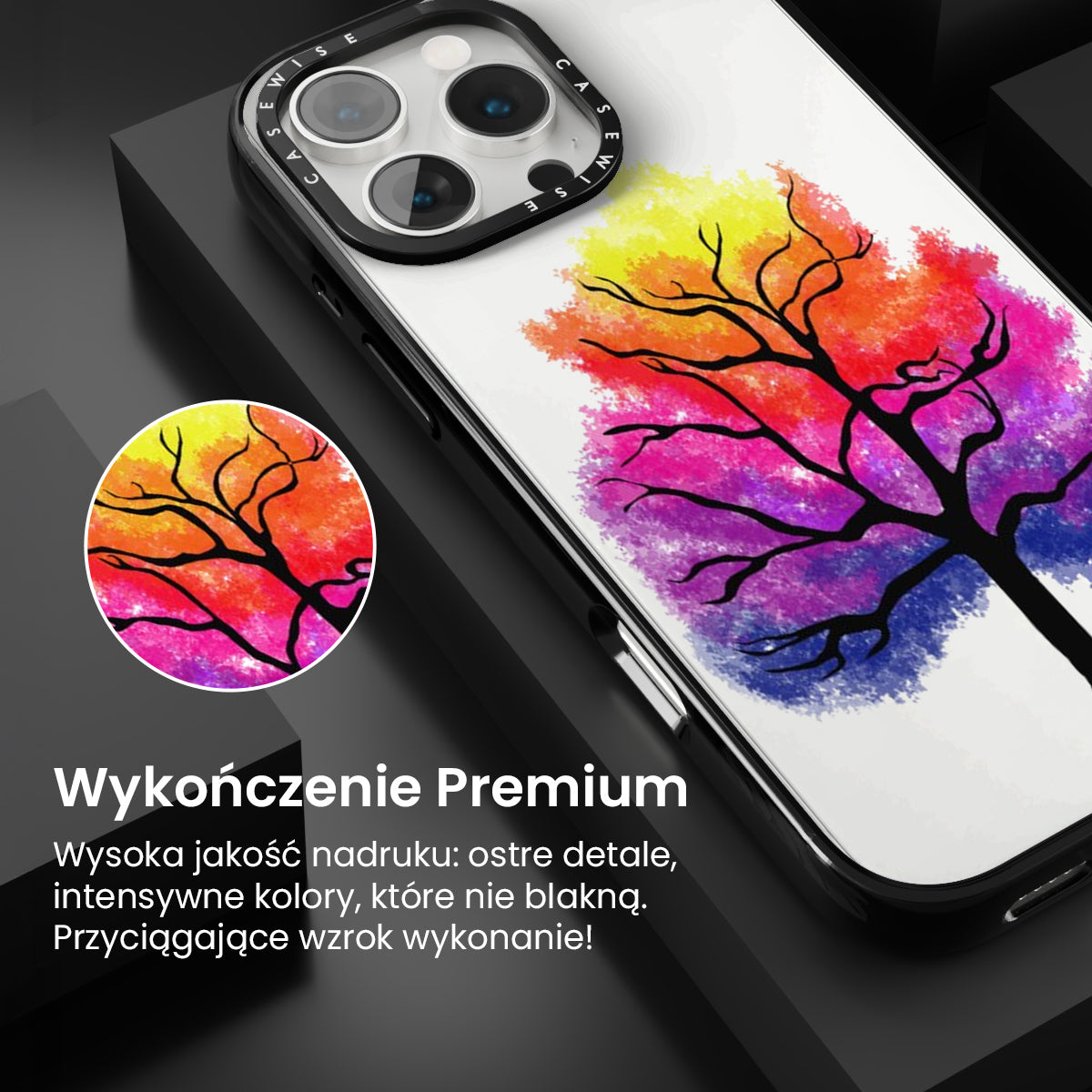 CASEWISE CASEWISE

Wykończenie Premium

Wysoka jakość nadruku: ostre detale, intensywne kolory, które nie blakną. Przyciągające wzrok wykonanie!