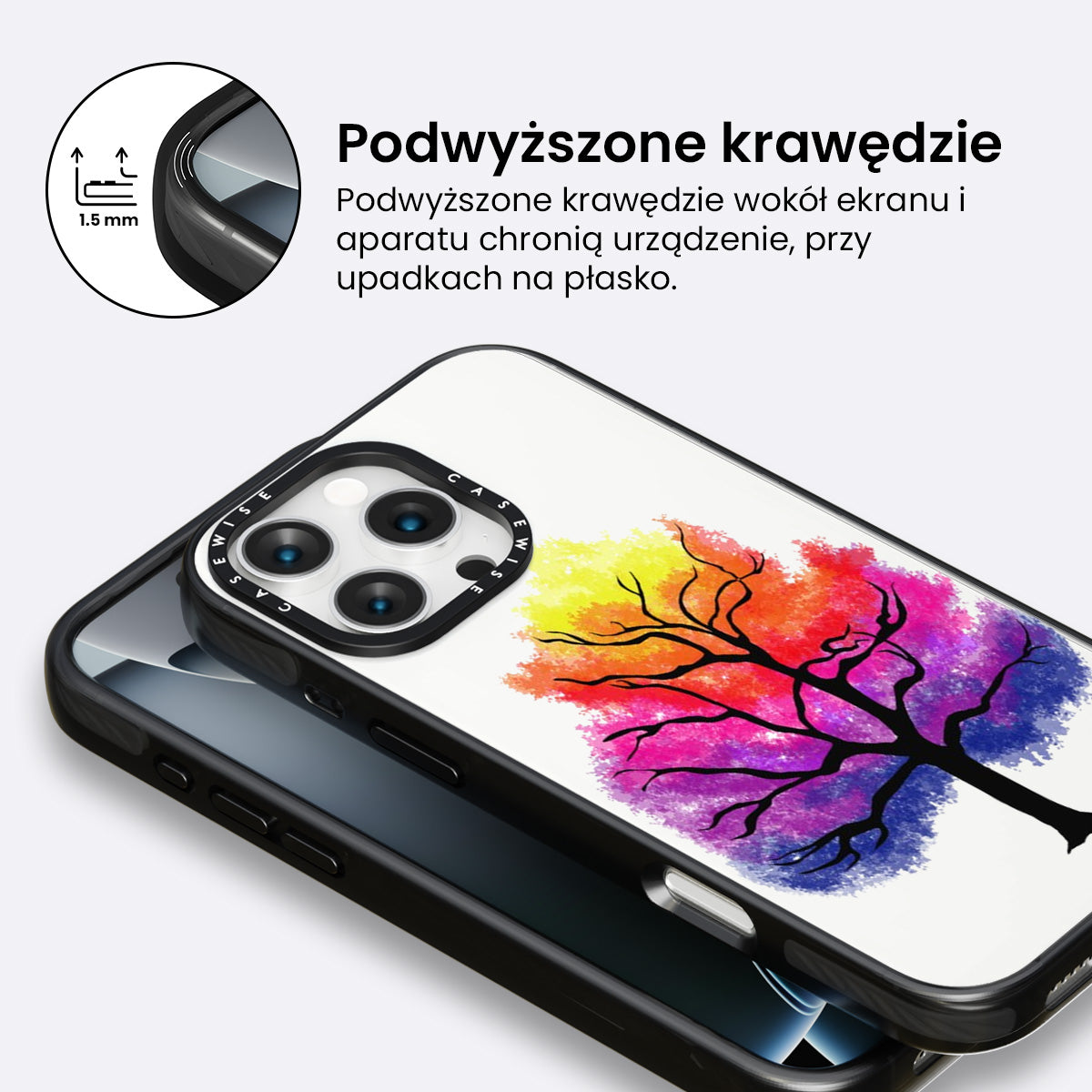 1.5 mm

Podwyższone krawędzie

Podwyższone krawędzie wokół ekranu i aparatu chronią urządzenie, przy upadkach na płasko.

CASEWISE CASEWISE