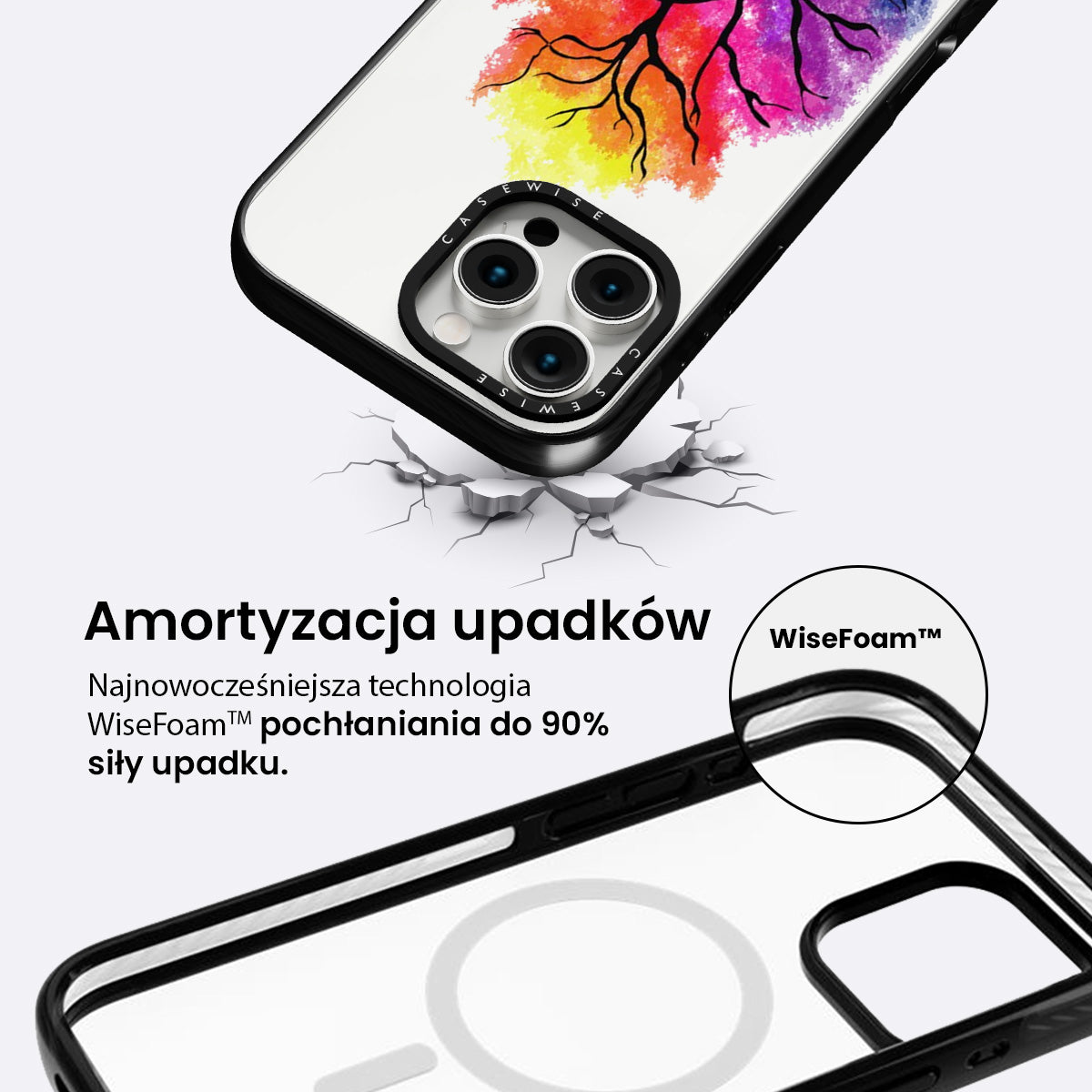 CASEWISE

CASEWISE

Amortyzacja upadków

Najnowocześniejsza technologia WiseFoam™ pochłaniania do 90% siły upadku.

WiseFoam™