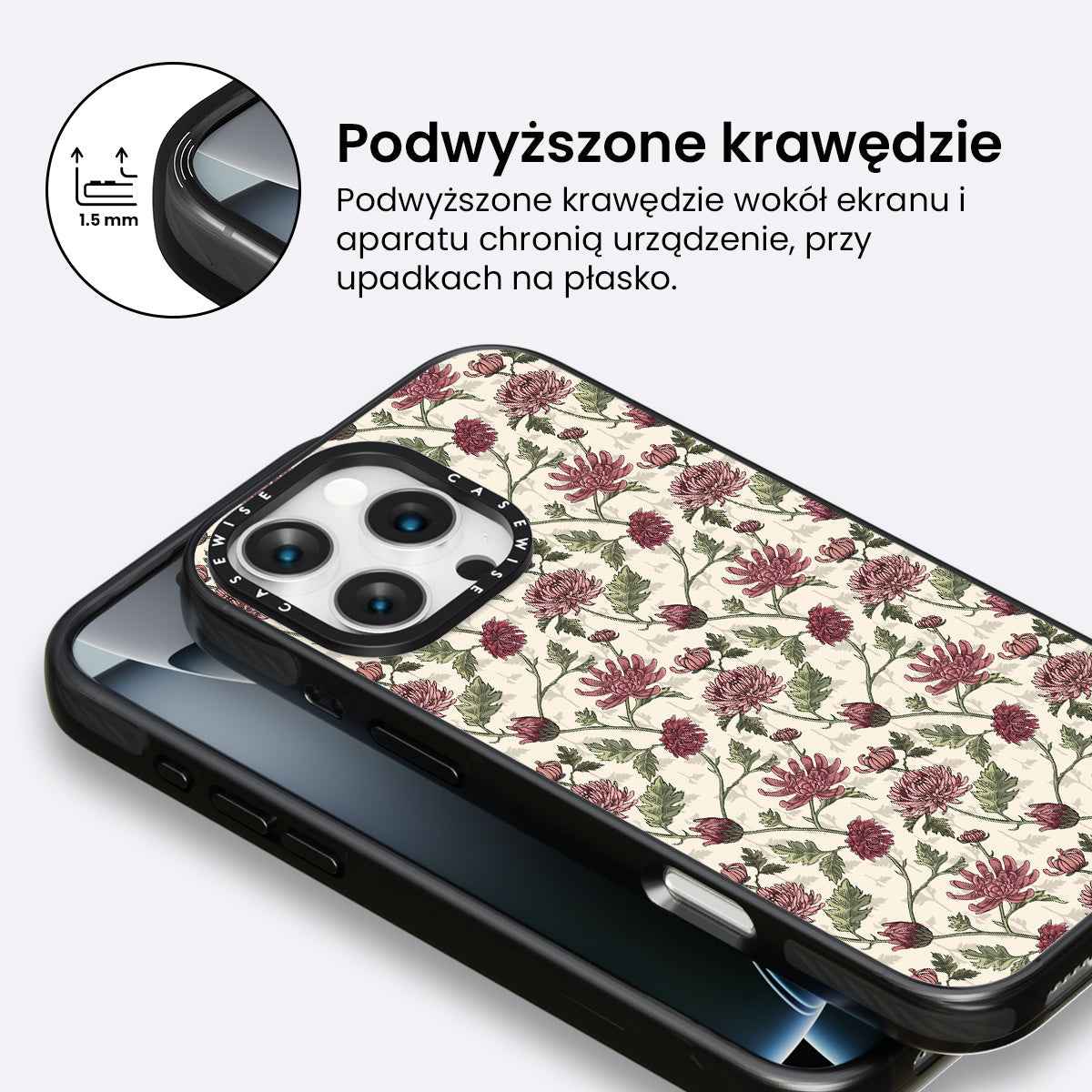 1.5 mm

Podwyższone krawędzie

Podwyższone krawędzie wokół ekranu i aparatu chronią urządzenie, przy upadkach na płasko.

CASEWISE CASEWISE