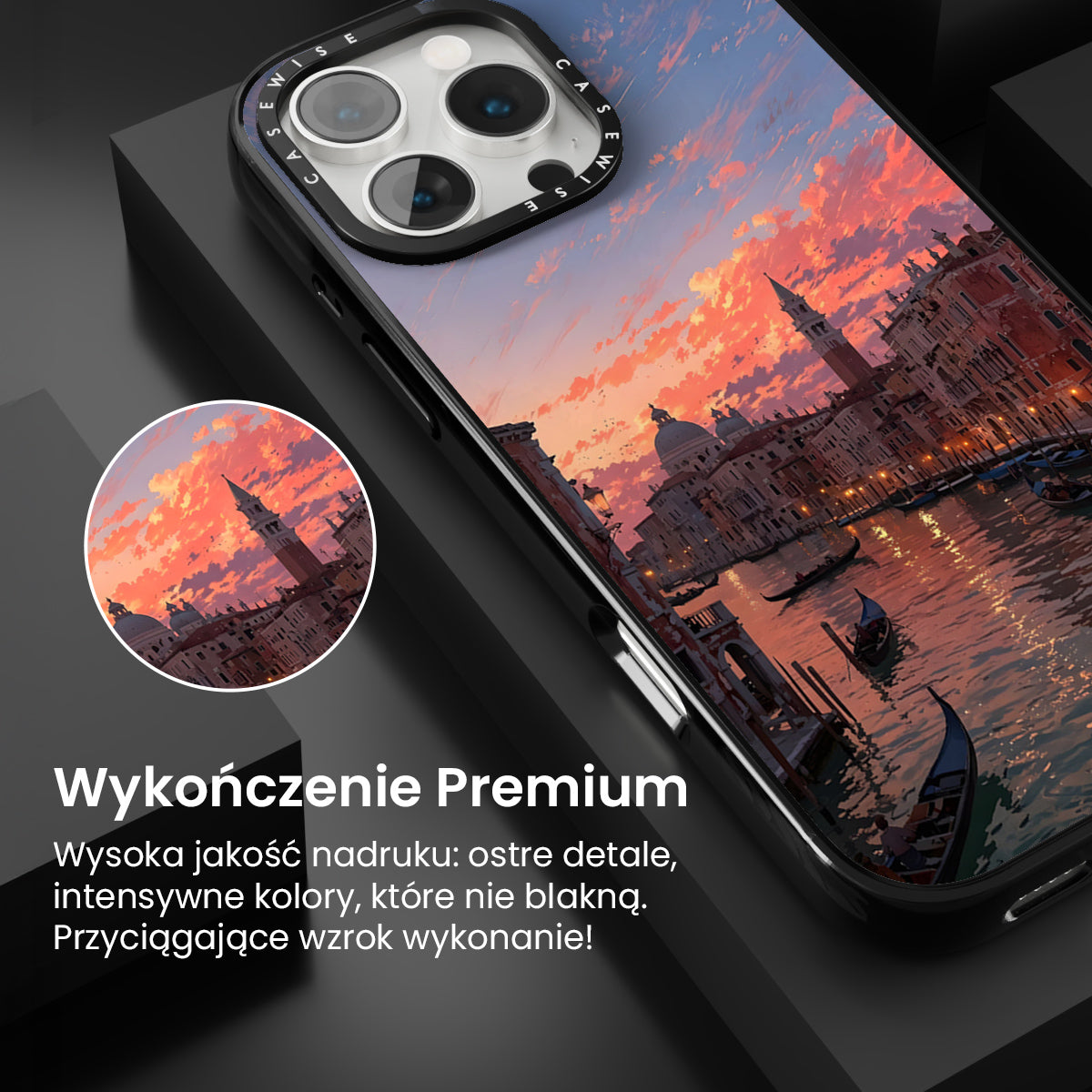 CASEWISE CASEWISE

Wykończenie Premium

Wysoka jakość nadruku: ostre detale, intensywne kolory, które nie blakną. Przyciągające wzrok wykonanie!