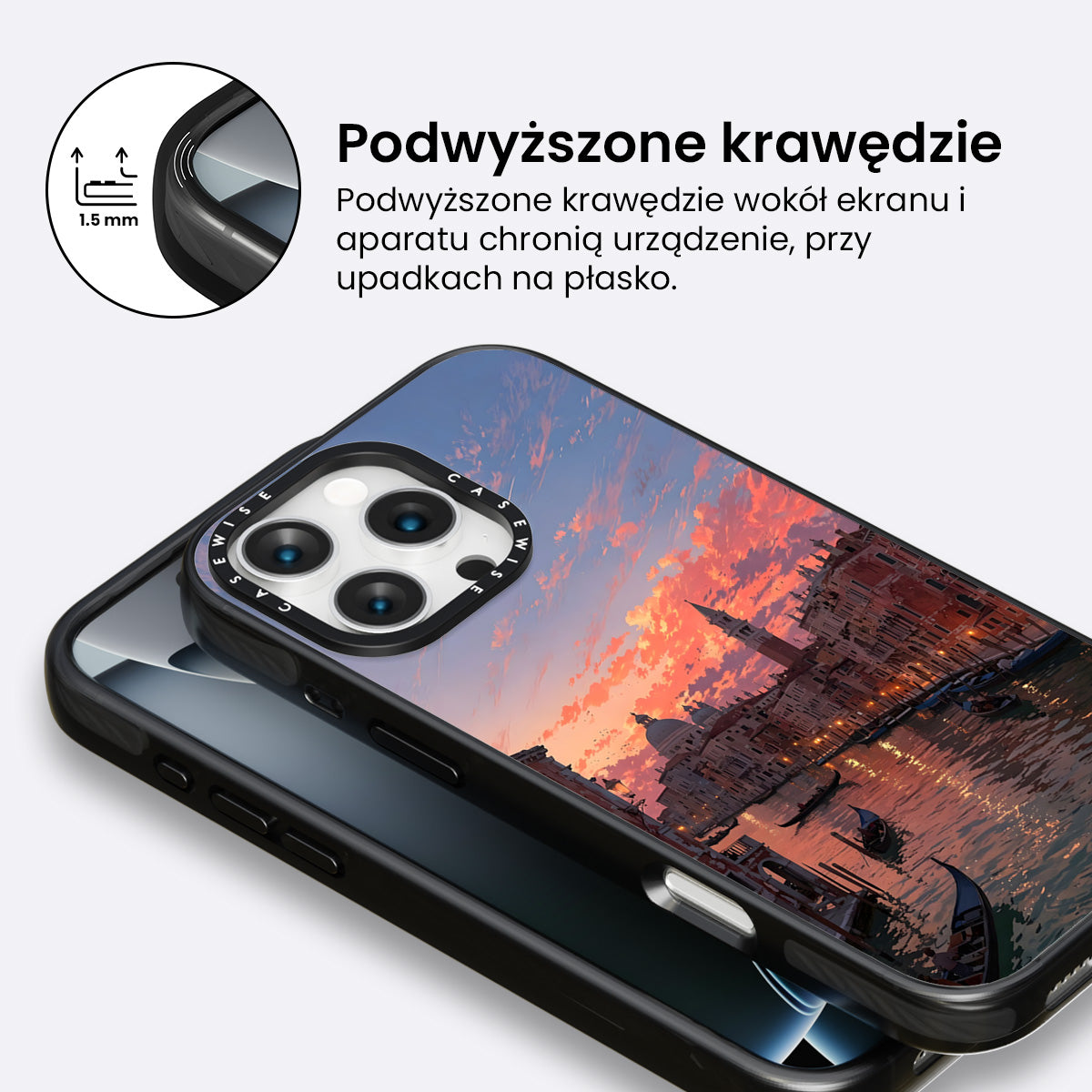 1.5 mm

Podwyższone krawędzie

Podwyższone krawędzie wokół ekranu i aparatu chronią urządzenie, przy upadkach na płasko.

CASEWISE CASEWISE