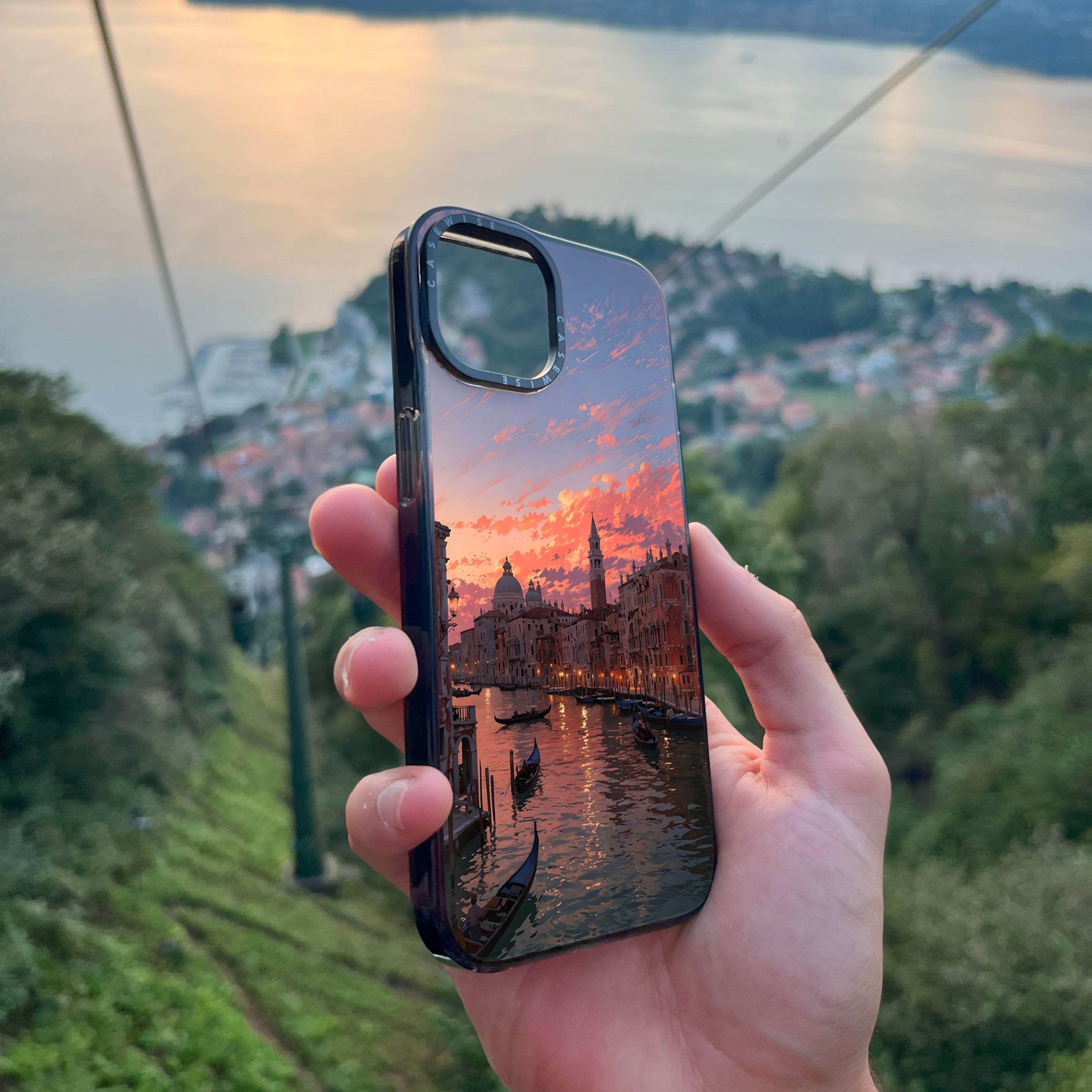 CASEWISE CASEWISE