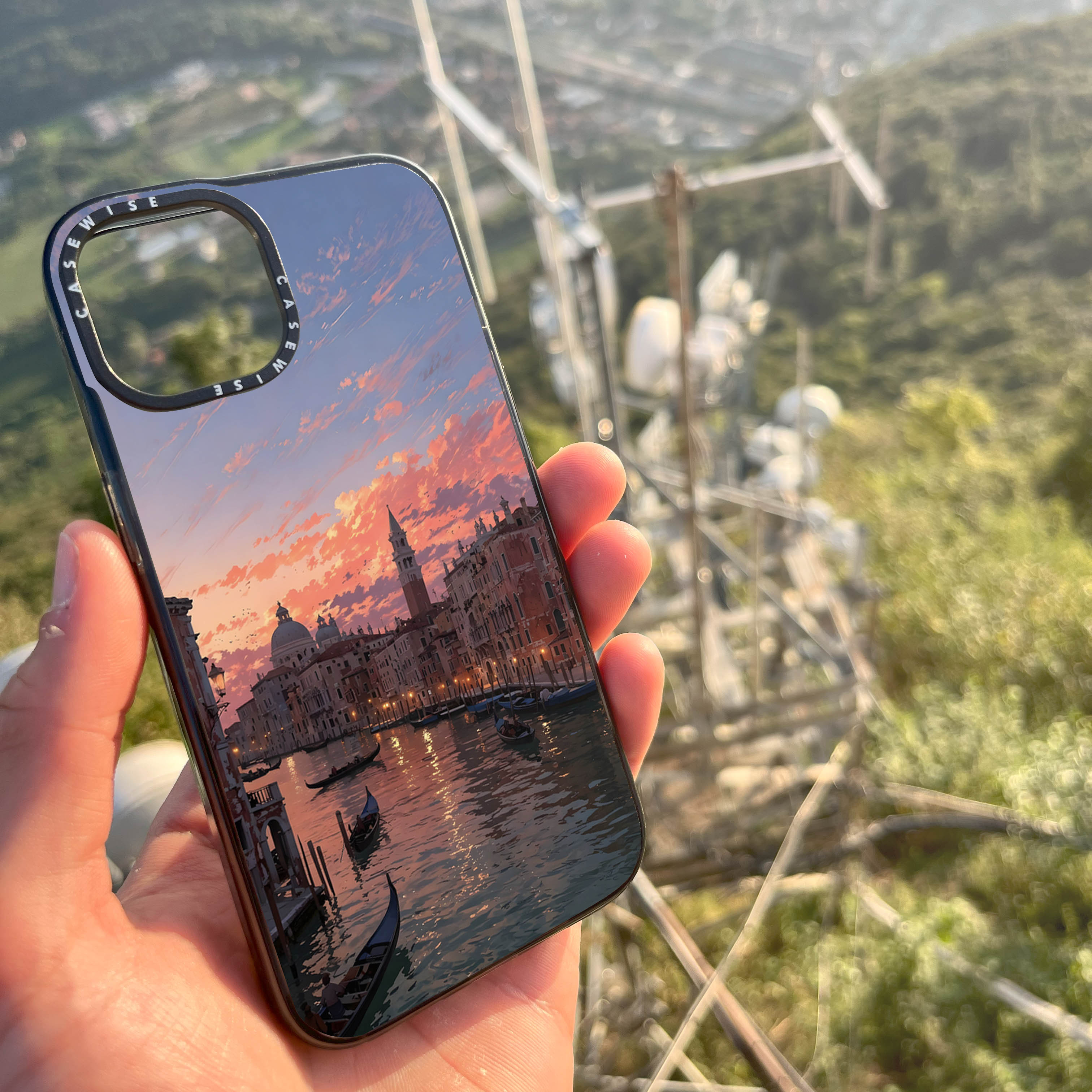 CASEWISE CASEWISE