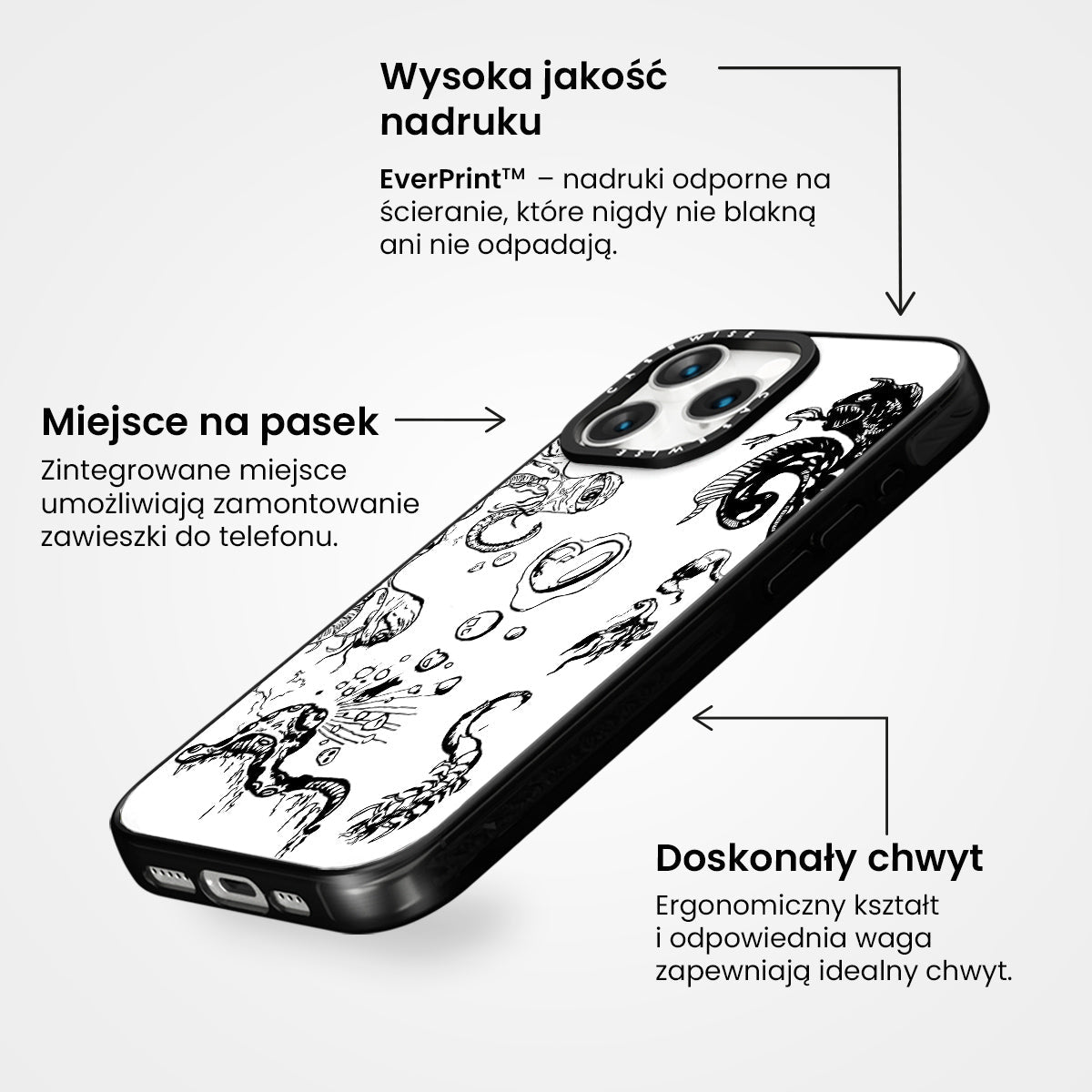 Wysoka jakość nadruku

EverPrint™ – nadruki odporne na ścieranie, które nigdy nie blakną ani nie odpadają.

Miejsce na pasek

Zintegrowane miejsce umożliwiają zamontowanie zawieszki do telefonu.

CASEWISE

CASEWISE

Doskonały chwyt

Ergonomiczny kształt i odpowiednia waga zapewniają idealny chwyt.