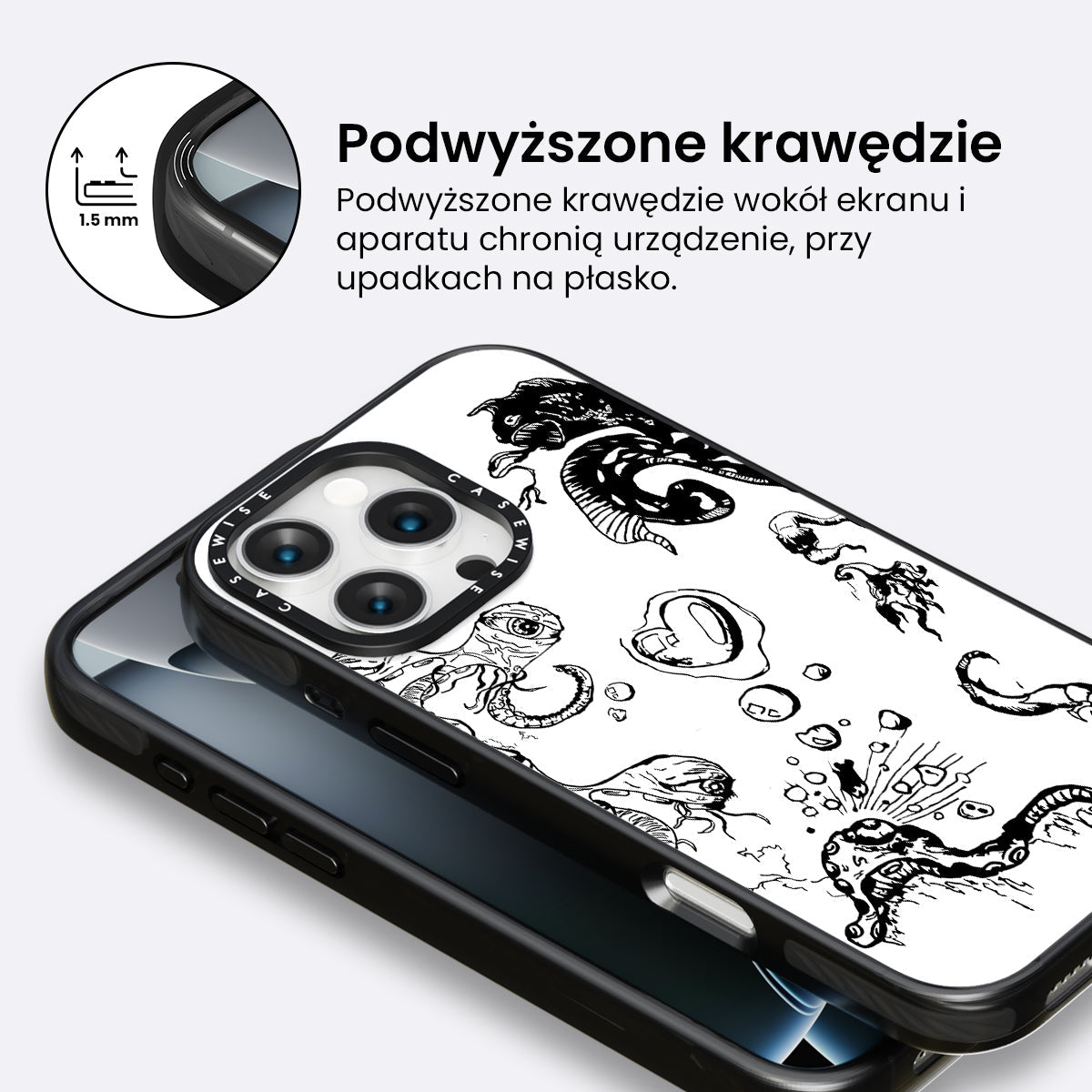 1.5 mm

Podwyższone krawędzie

Podwyższone krawędzie wokół ekranu i aparatu chronią urządzenie, przy upadkach na płasko.

CASEWISE CASEWISE