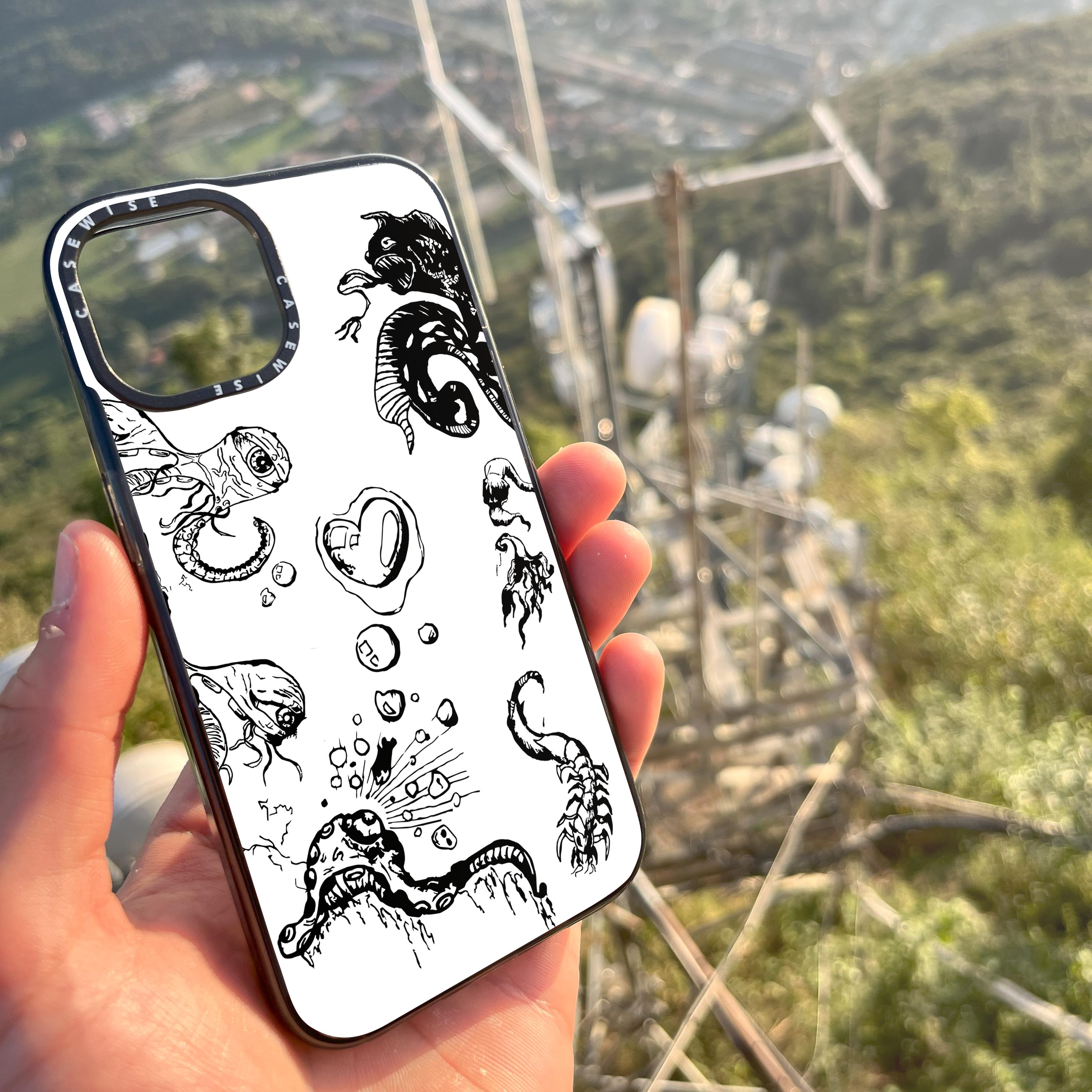 CASEWISE CASEWISE