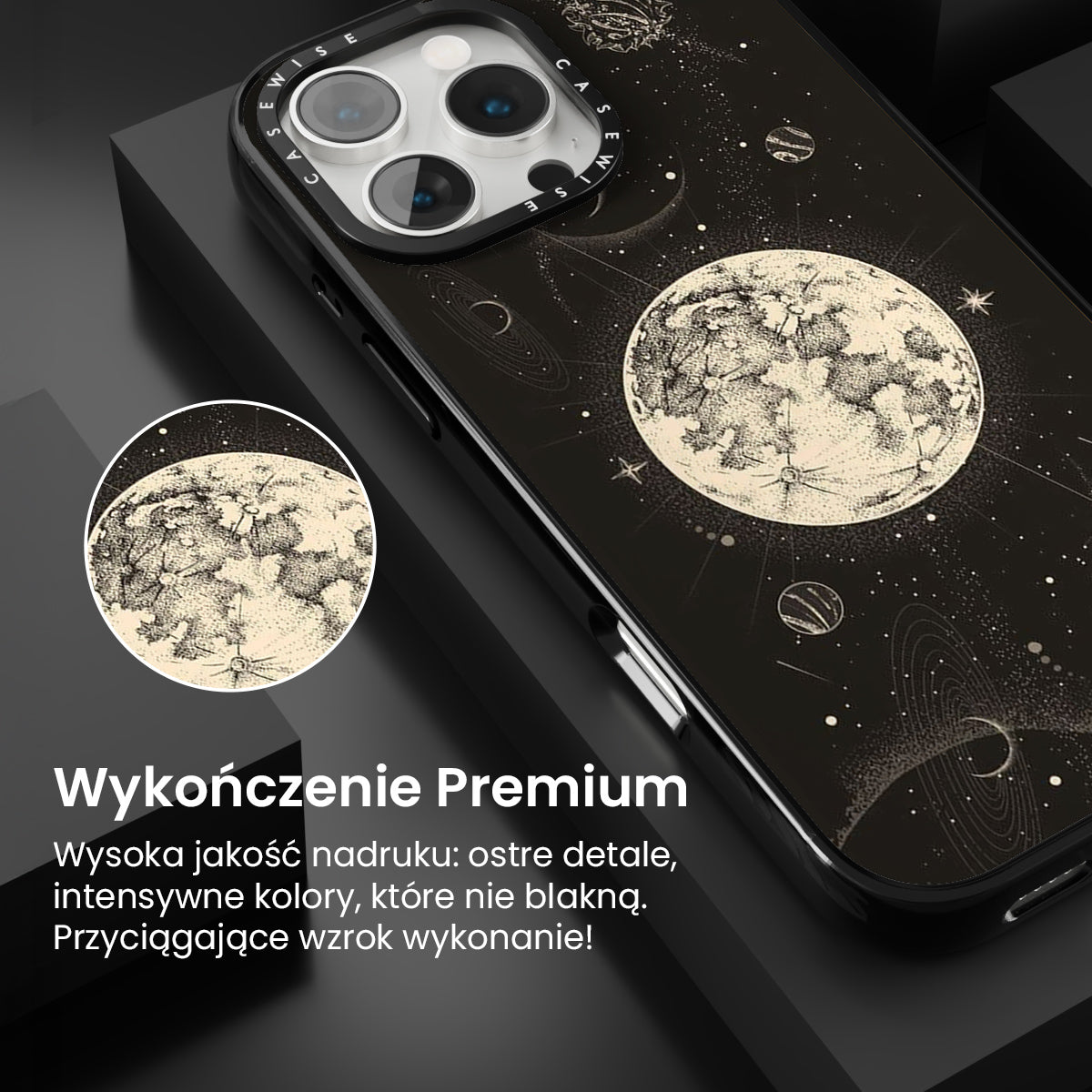 CASEWISE CASEWISE

Wykończenie Premium

Wysoka jakość nadruku: ostre detale, intensywne kolory, które nie blakną. Przyciągające wzrok wykonanie!