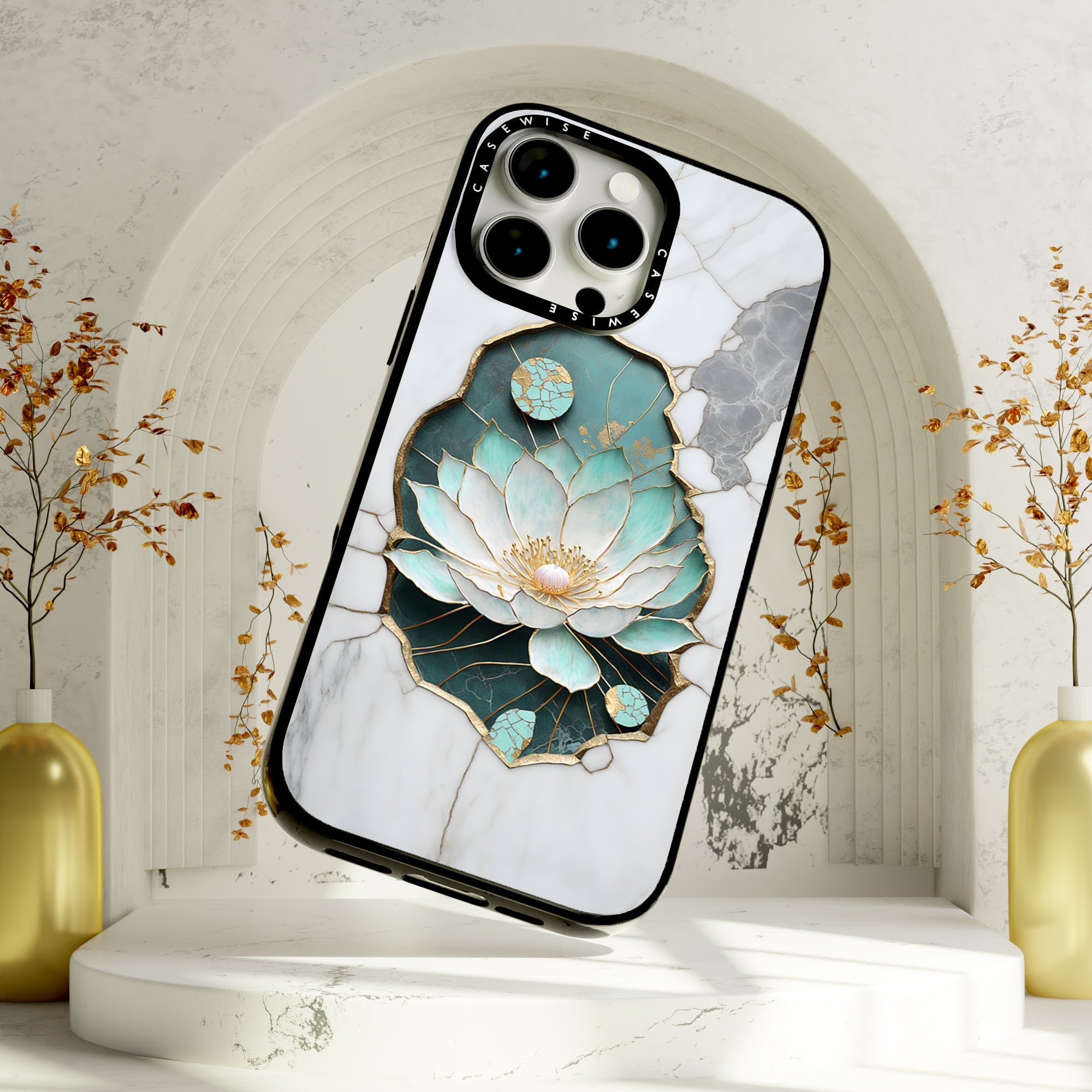 CASEWISE CASEWISE