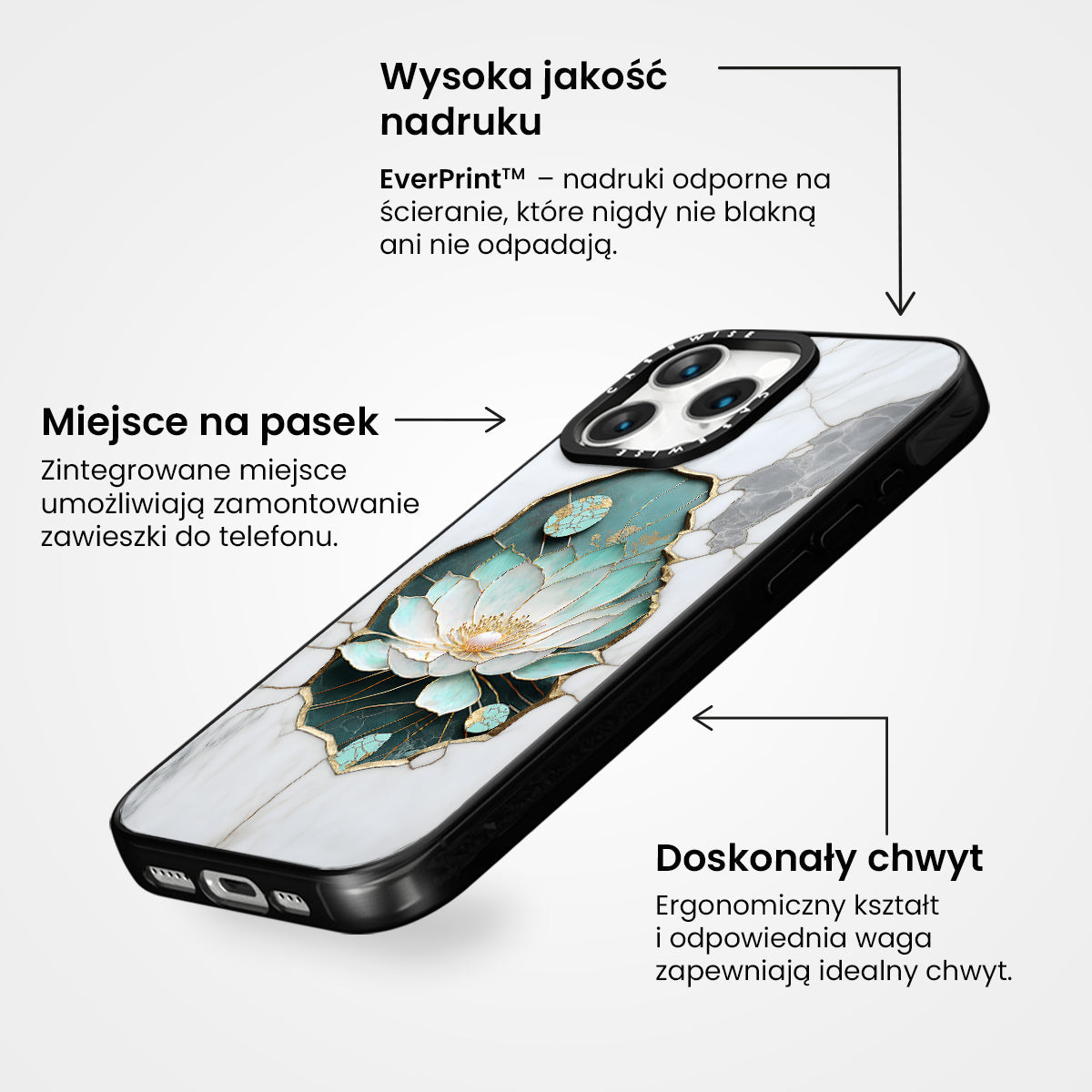 Wysoka jakość nadruku

EverPrint™ – nadruki odporne na ścieranie, które nigdy nie blakną ani nie odpadają.

CASEWISE CASEWISE

Miejsce na pasek

Zintegrowane miejsce umożliwiają zamontowanie zawieszki do telefonu.

Doskonały chwyt

Ergonomiczny kształt i odpowiednia waga zapewniają idealny chwyt.