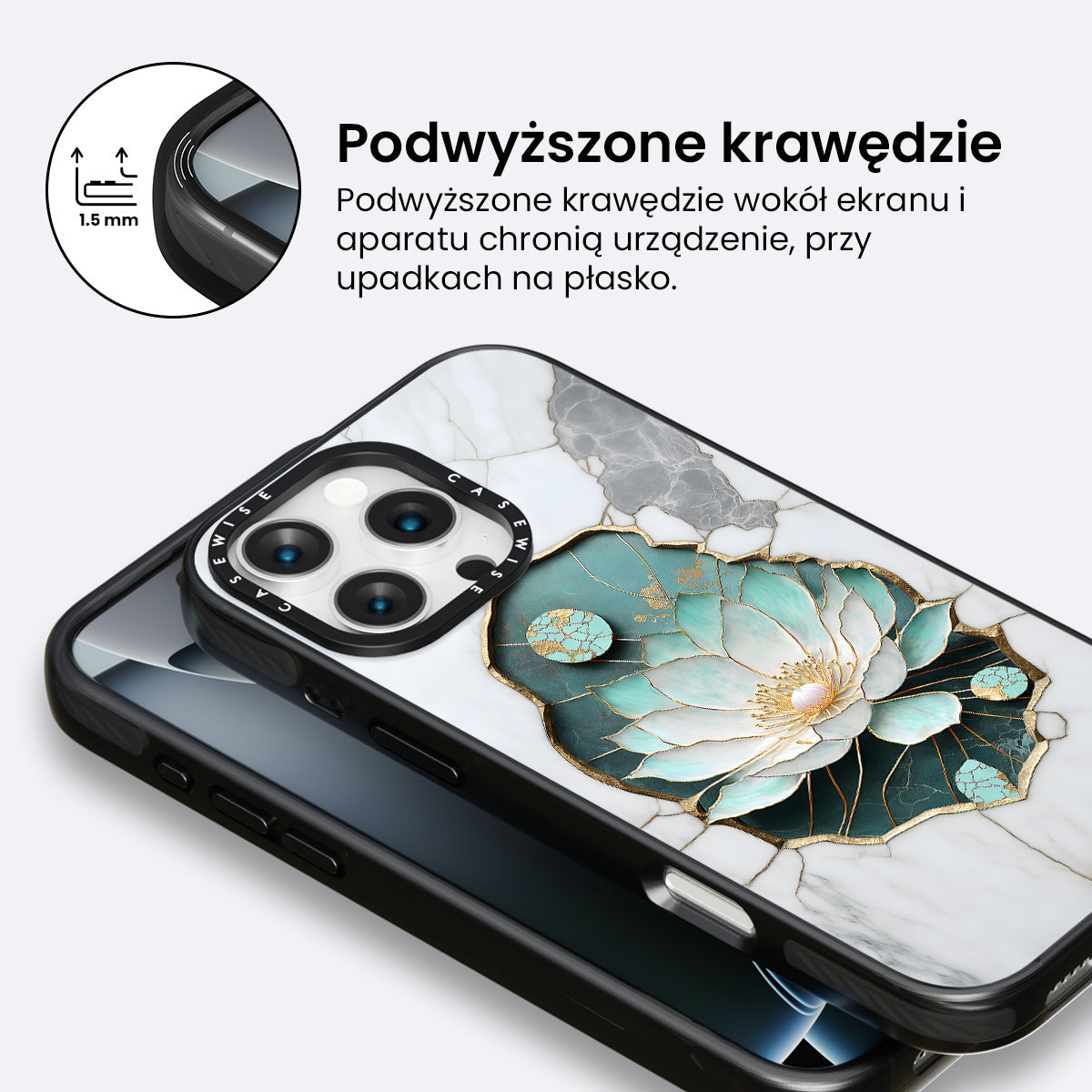 1.5 mm

Podwyższone krawędzie

Podwyższone krawędzie wokół ekranu i aparatu chronią urządzenie, przy upadkach na płasko.

CASEWISE CASEWISE