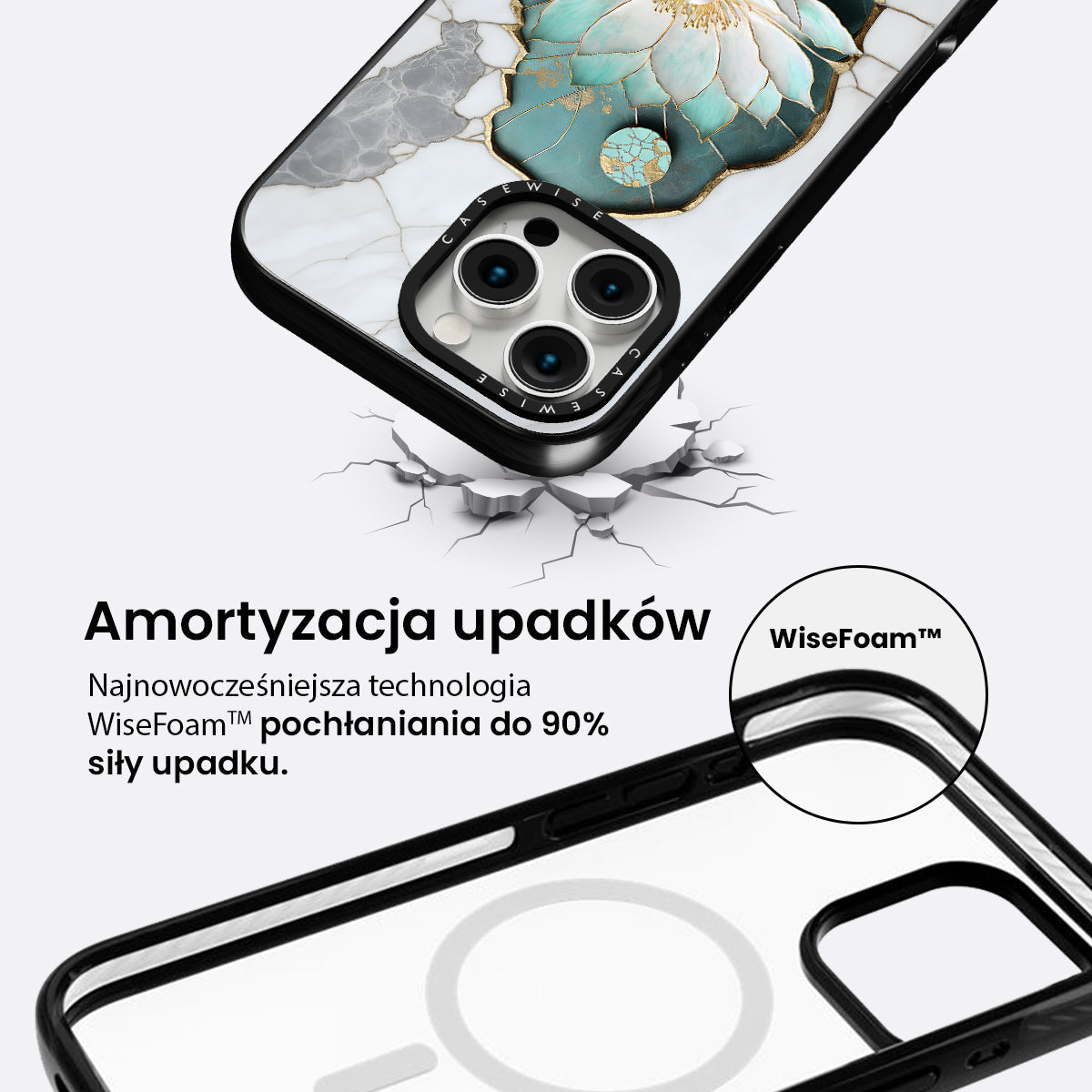 CASEWISE

CASEWISE

Amortyzacja upadków

Najnowocześniejsza technologia WiseFoam™ pochłaniania do 90% siły upadku.

WiseFoam™