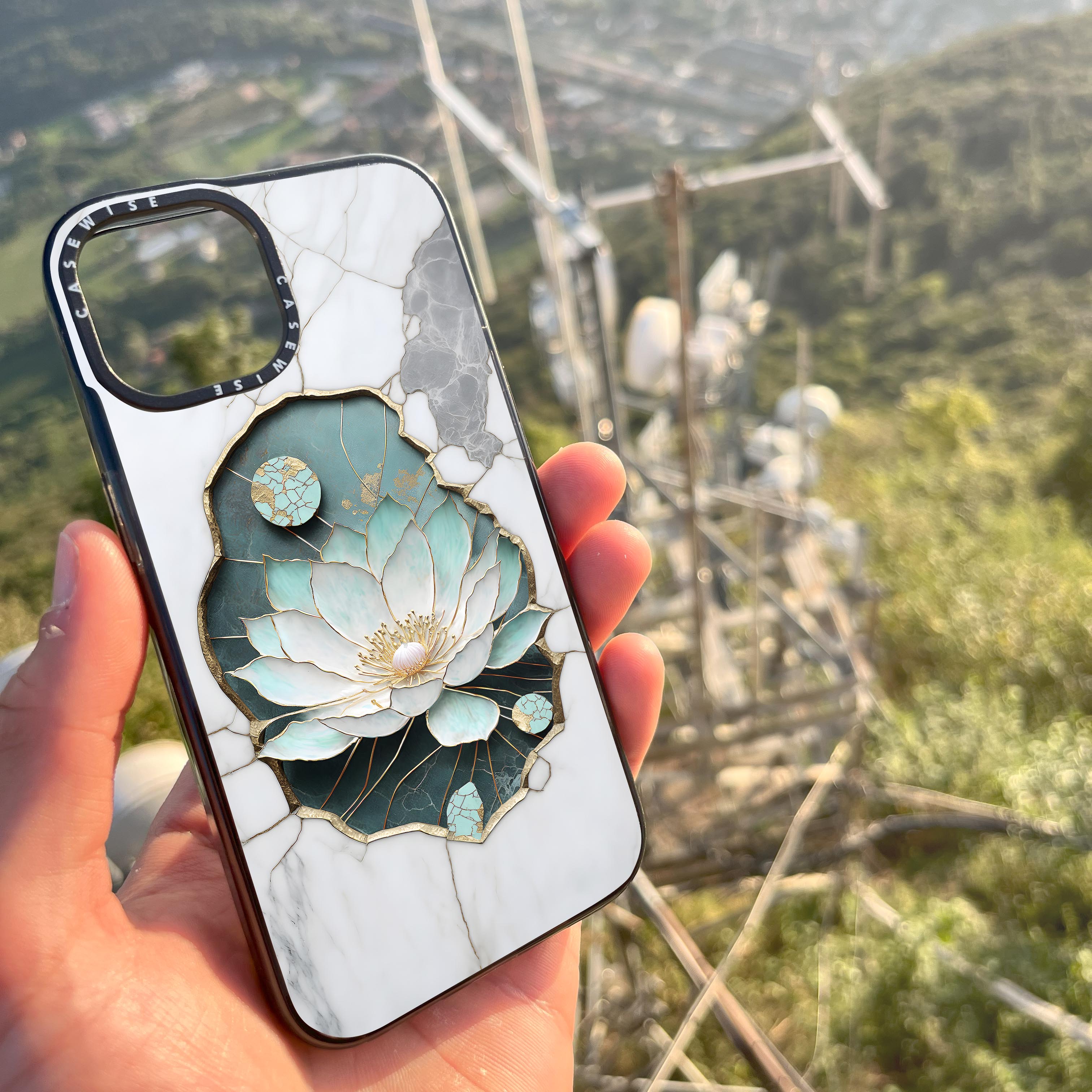 CASEWISE
CASEWISE