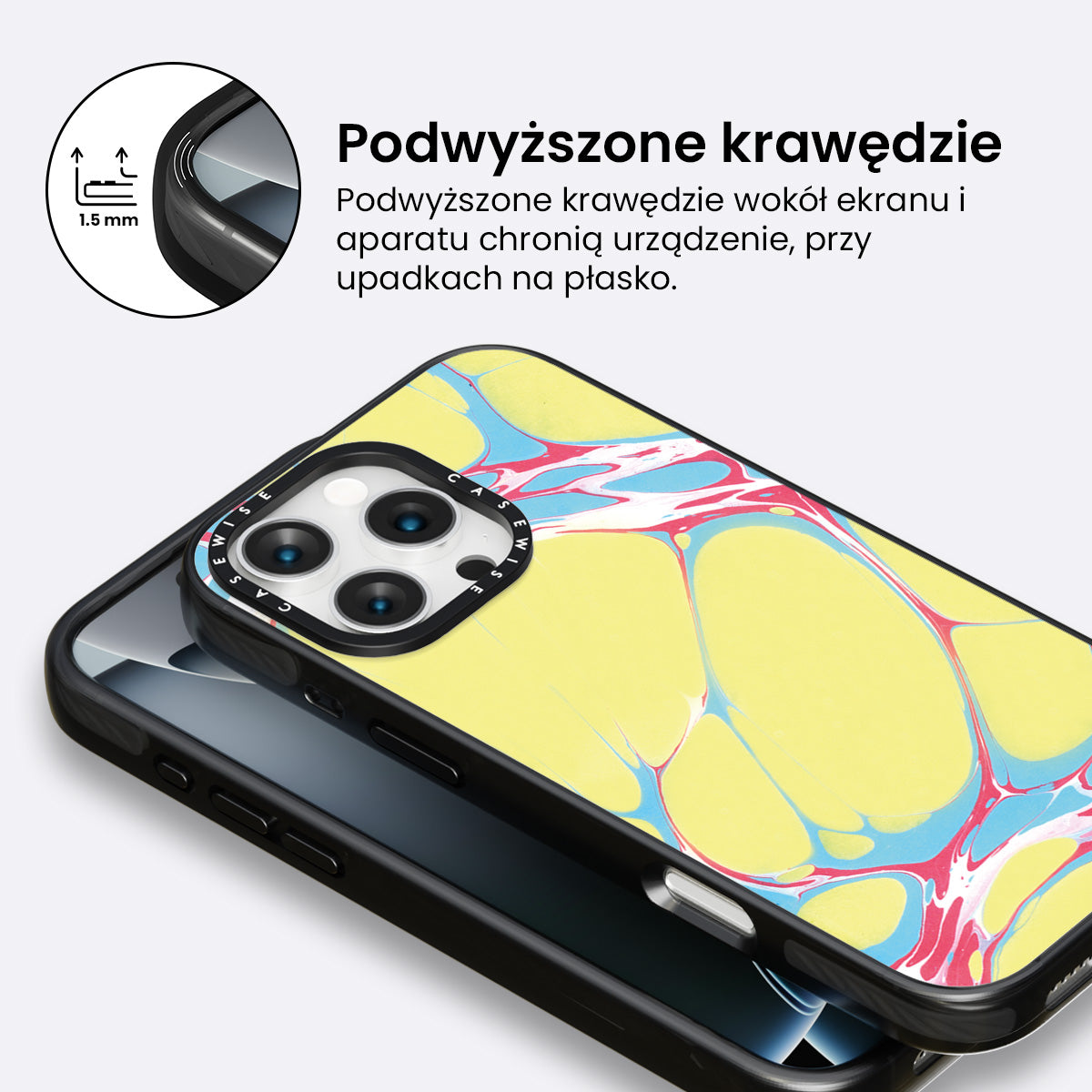 1.5 mm

Podwyższone krawędzie

Podwyższone krawędzie wokół ekranu i aparatu chronią urządzenie, przy upadkach na płasko.

CASEWISE CASEWISE