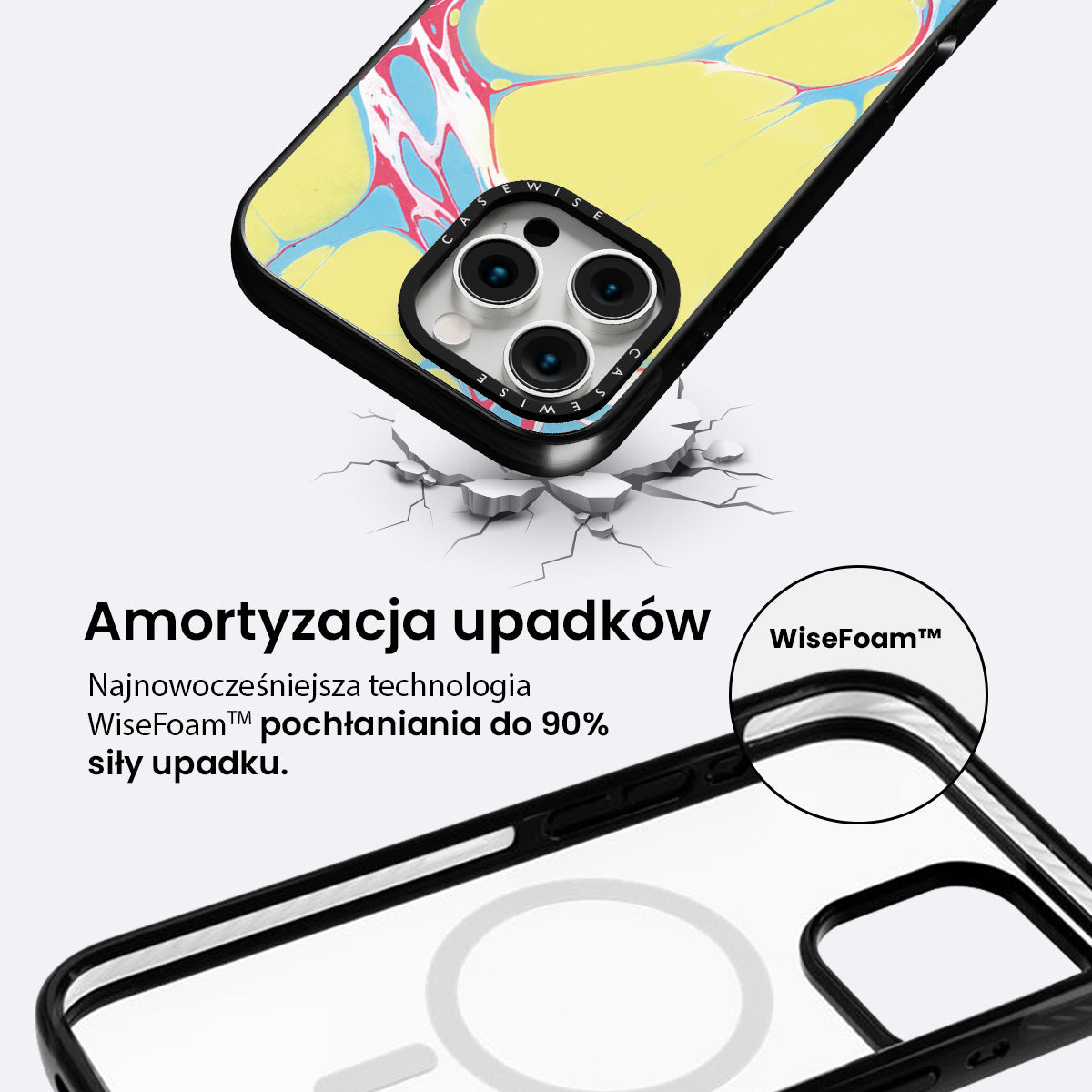 CASEWISE

CASEWISE

Amortyzacja upadków

Najnowocześniejsza technologia WiseFoam™ pochłaniania do 90% siły upadku.

WiseFoam™