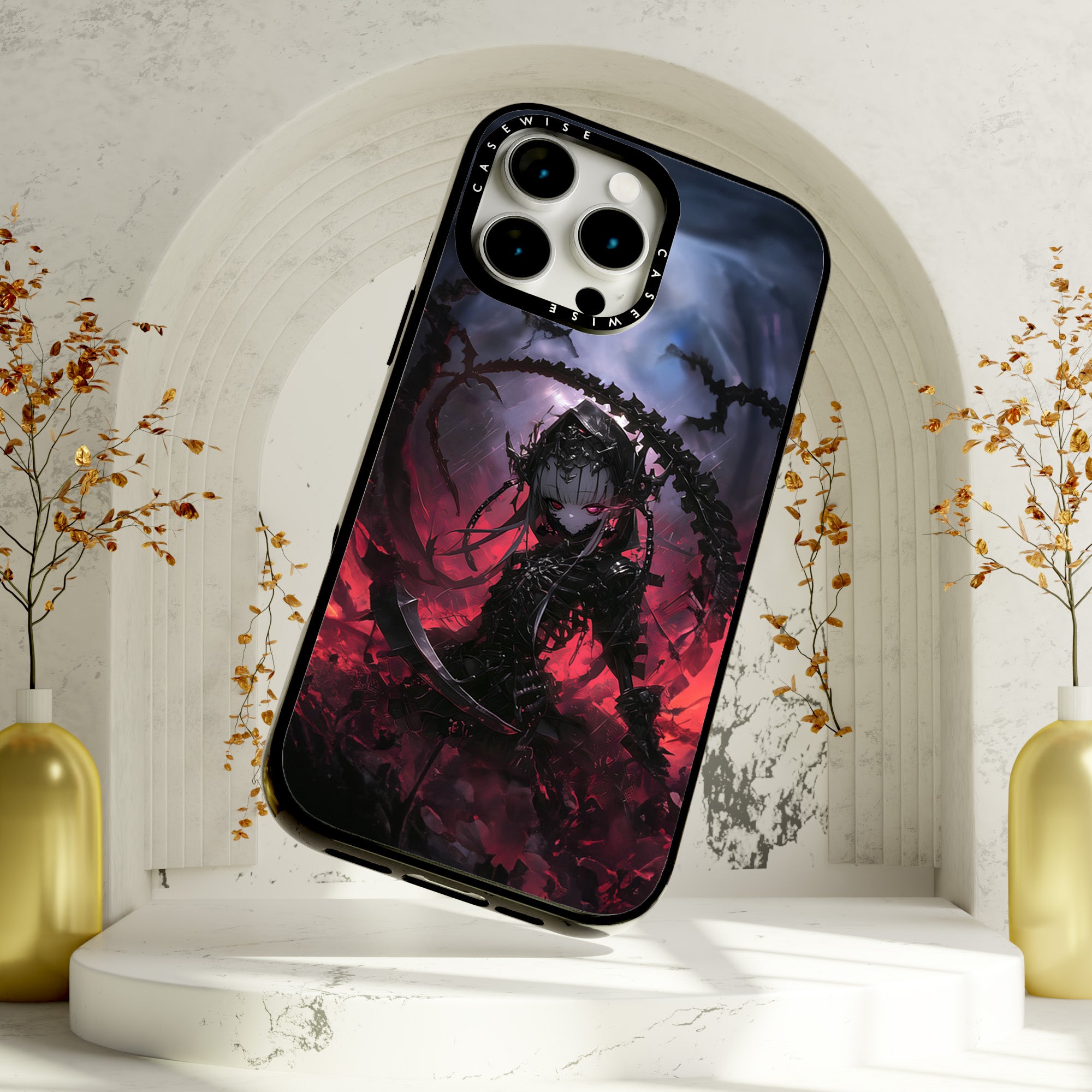 CASEWISE CASEWISE