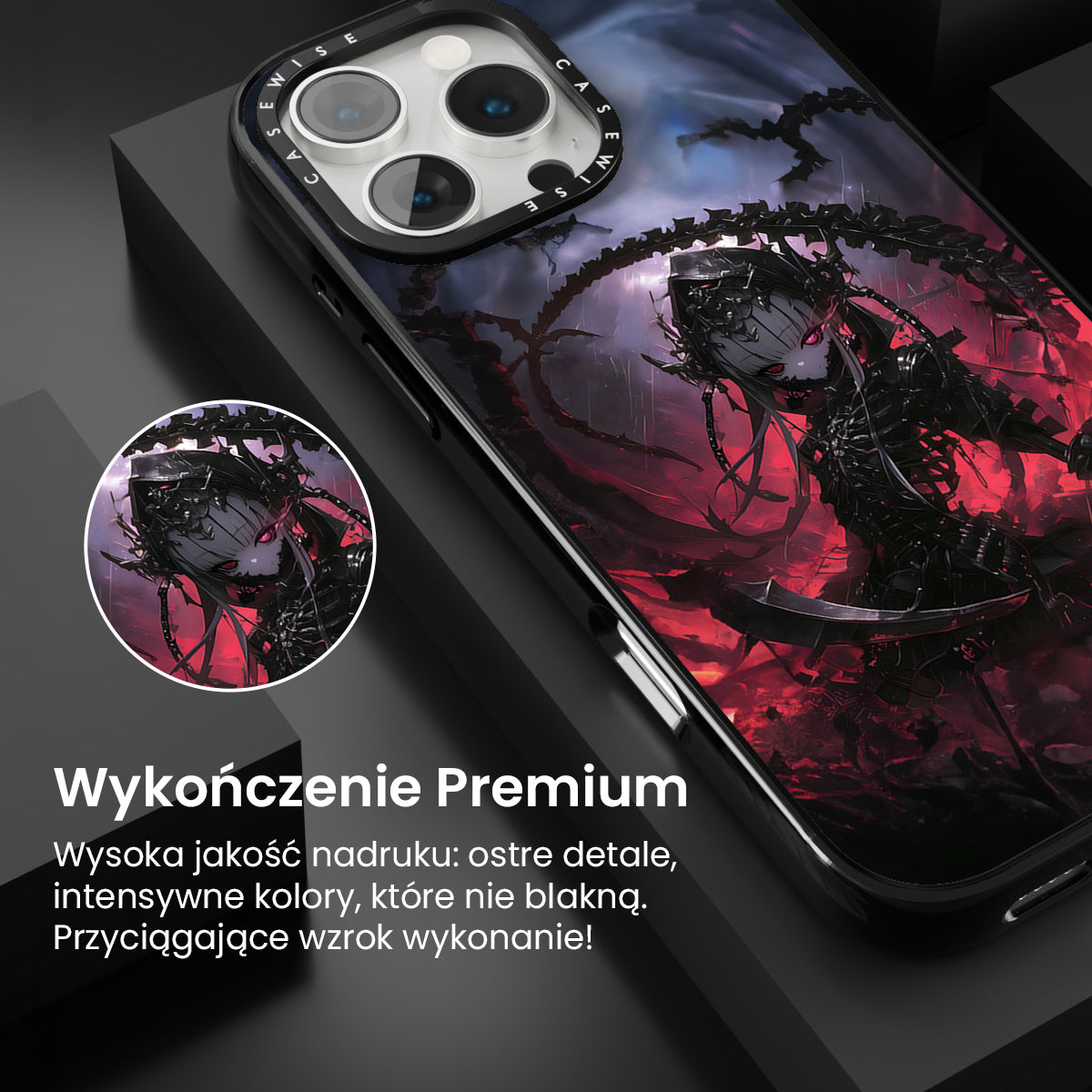 CASEWISE CASEWISE

Wykończenie Premium

Wysoka jakość nadruku: ostre detale, intensywne kolory, które nie blakną. Przyciągające wzrok wykonanie!