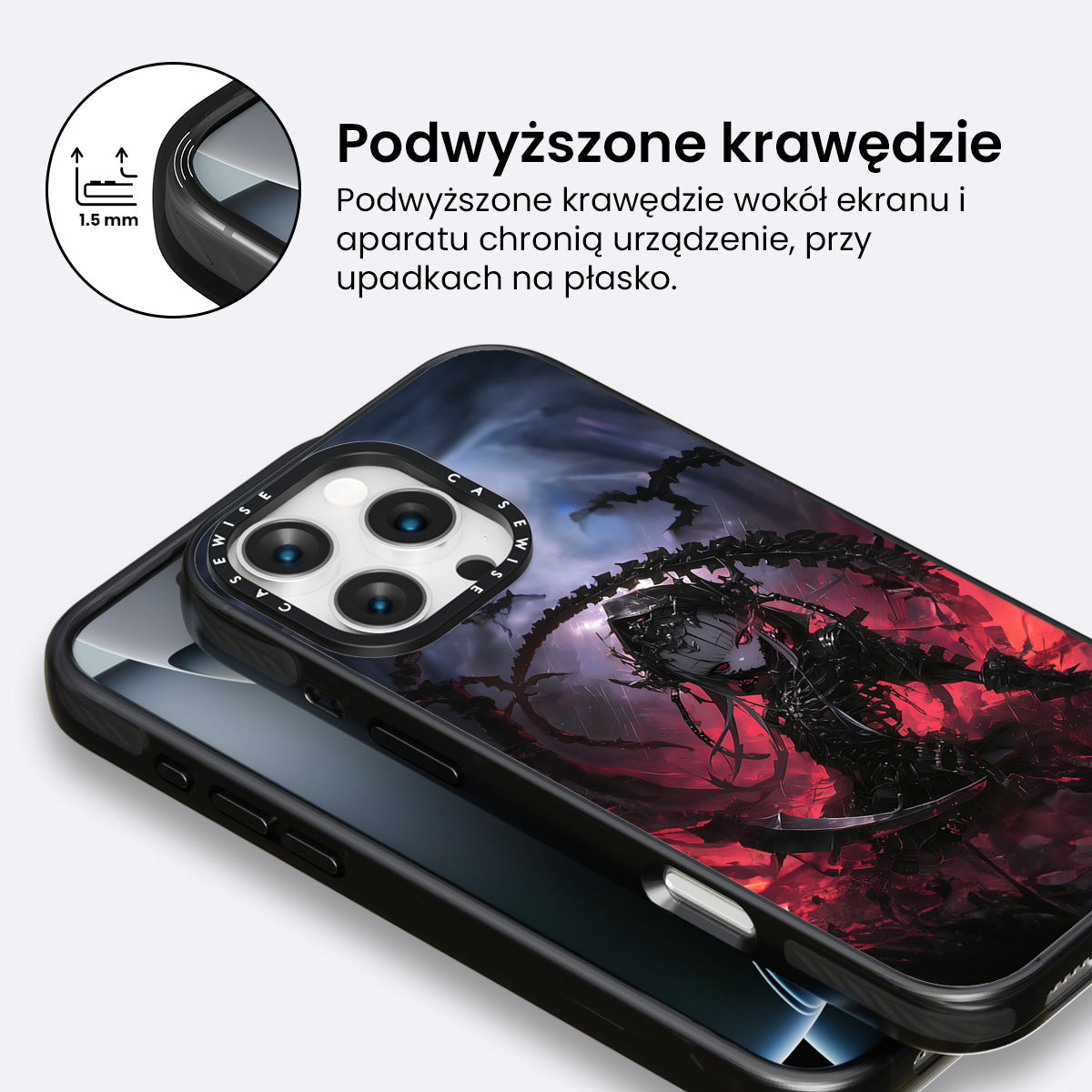 1.5 mm

Podwyższone krawędzie

Podwyższone krawędzie wokół ekranu i aparatu chronią urządzenie, przy upadkach na płasko.

CASEWISE CASEWISE