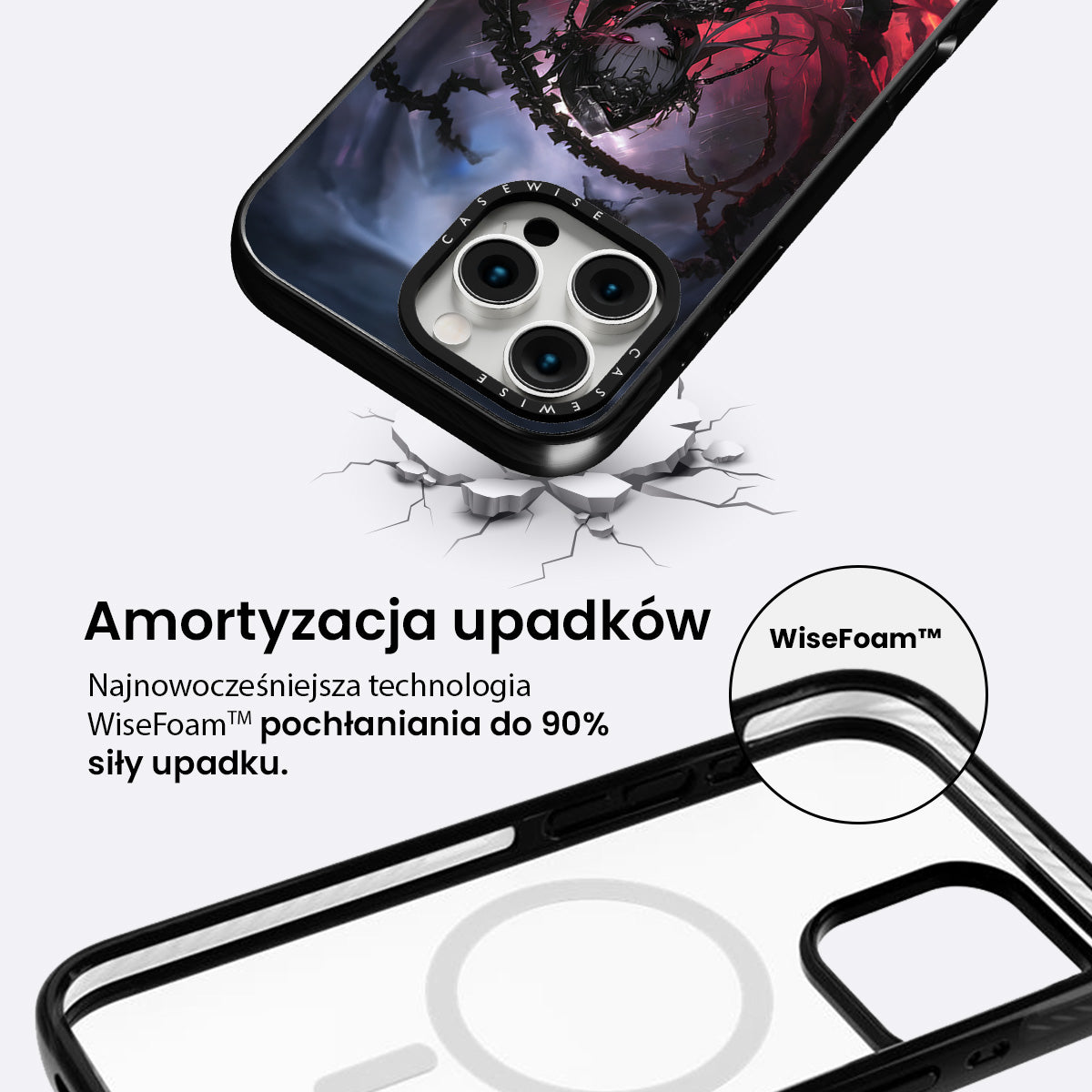 CASEWISE

CASEWISE

Amortyzacja upadków

Najnowocześniejsza technologia WiseFoam™ pochłaniania do 90% siły upadku.

WiseFoam™