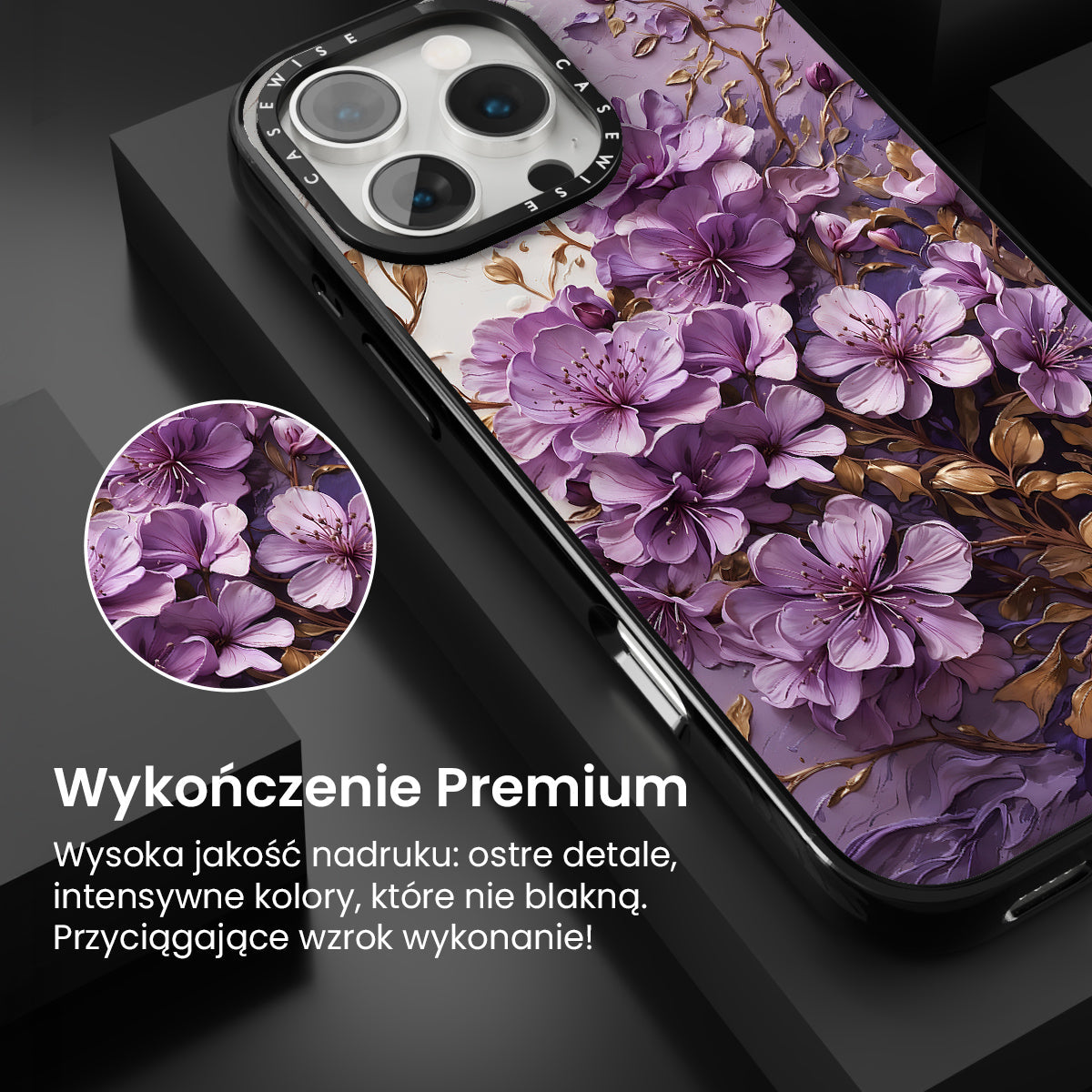 CASEWISE CASEWISE

Wykończenie Premium

Wysoka jakość nadruku: ostre detale, intensywne kolory, które nie blakną. Przyciągające wzrok wykonanie!