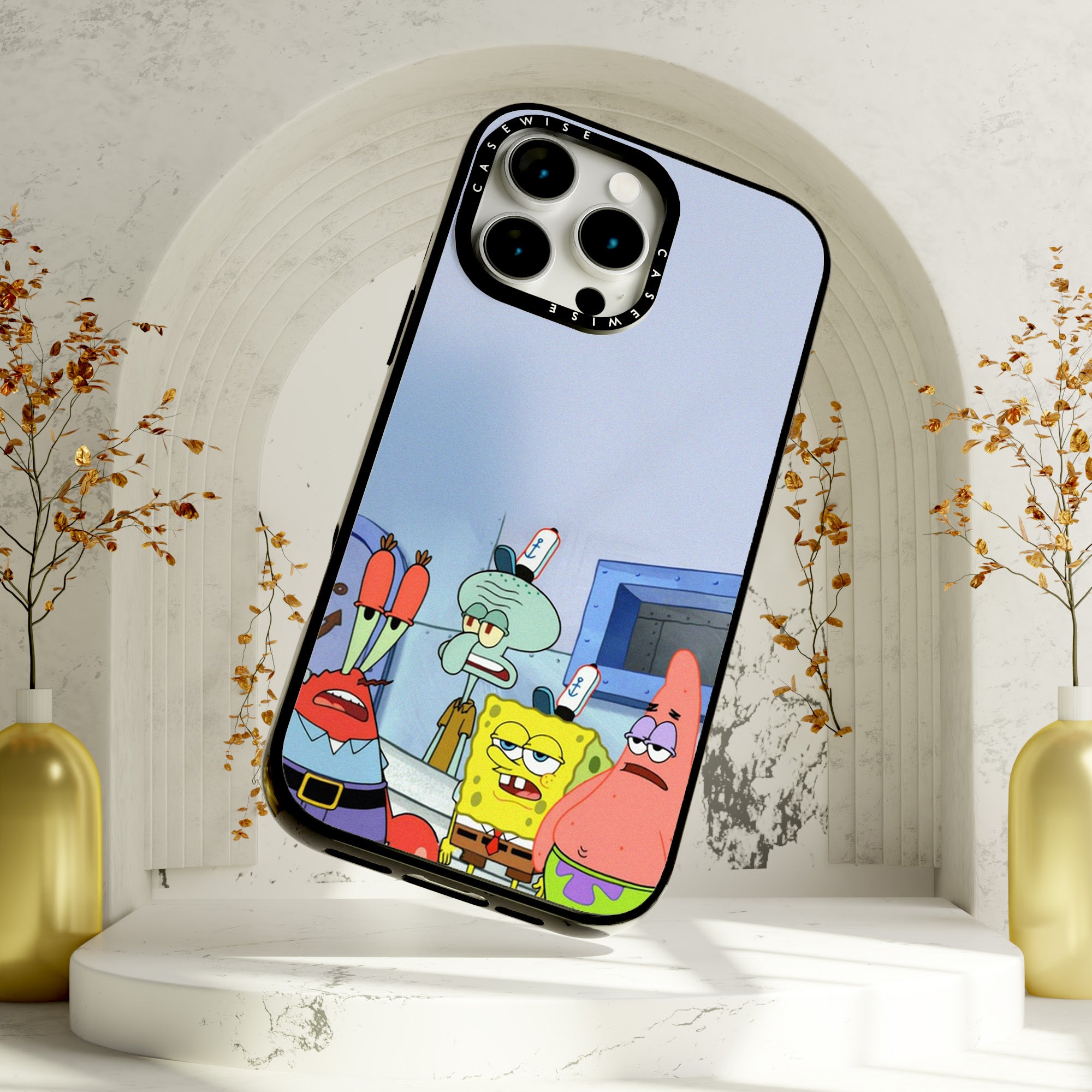 CASEWISE CASEWISE