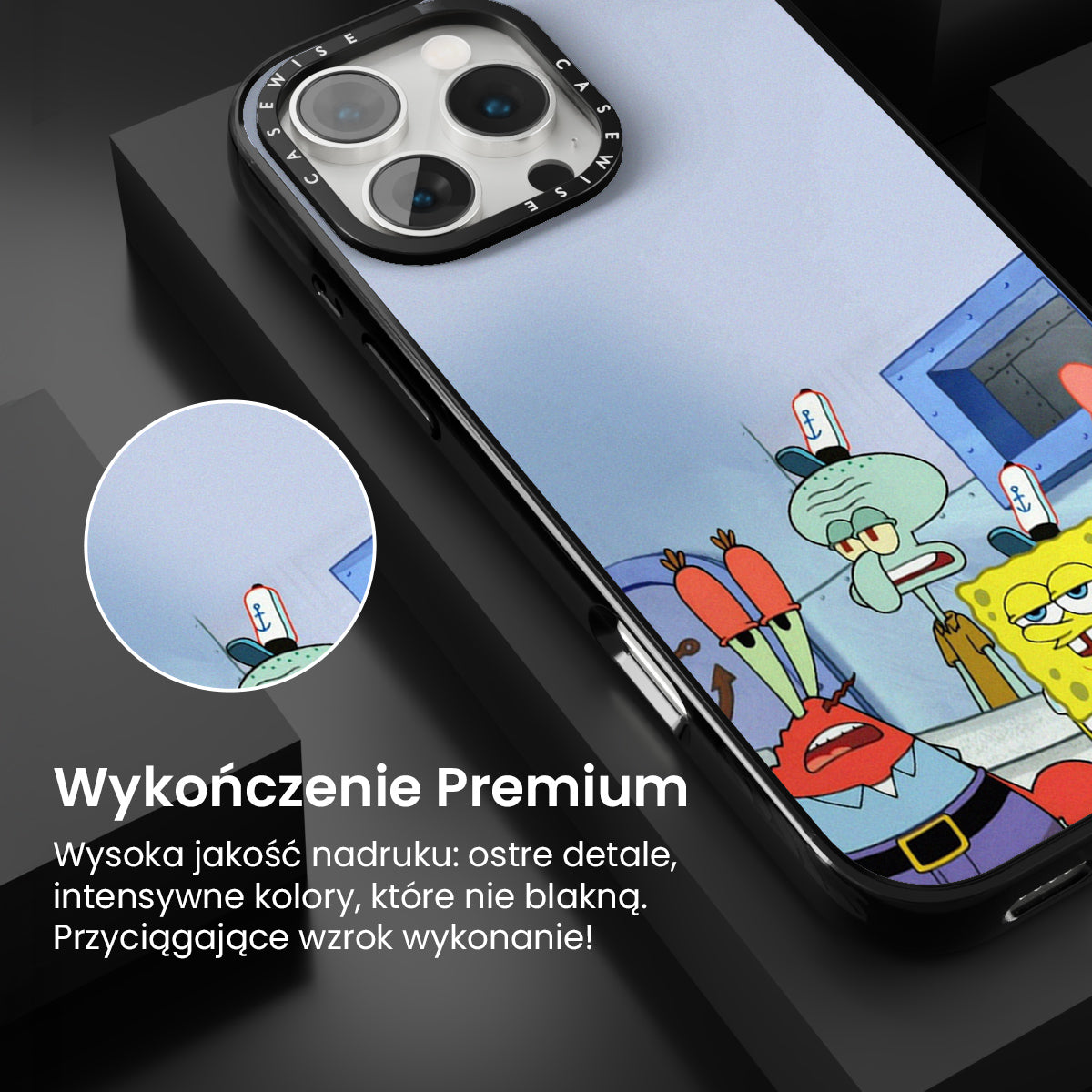 CASEWISE CASEWISE

Wykończenie Premium

Wysoka jakość nadruku: ostre detale, intensywne kolory, które nie blakną. Przyciągające wzrok wykonanie!