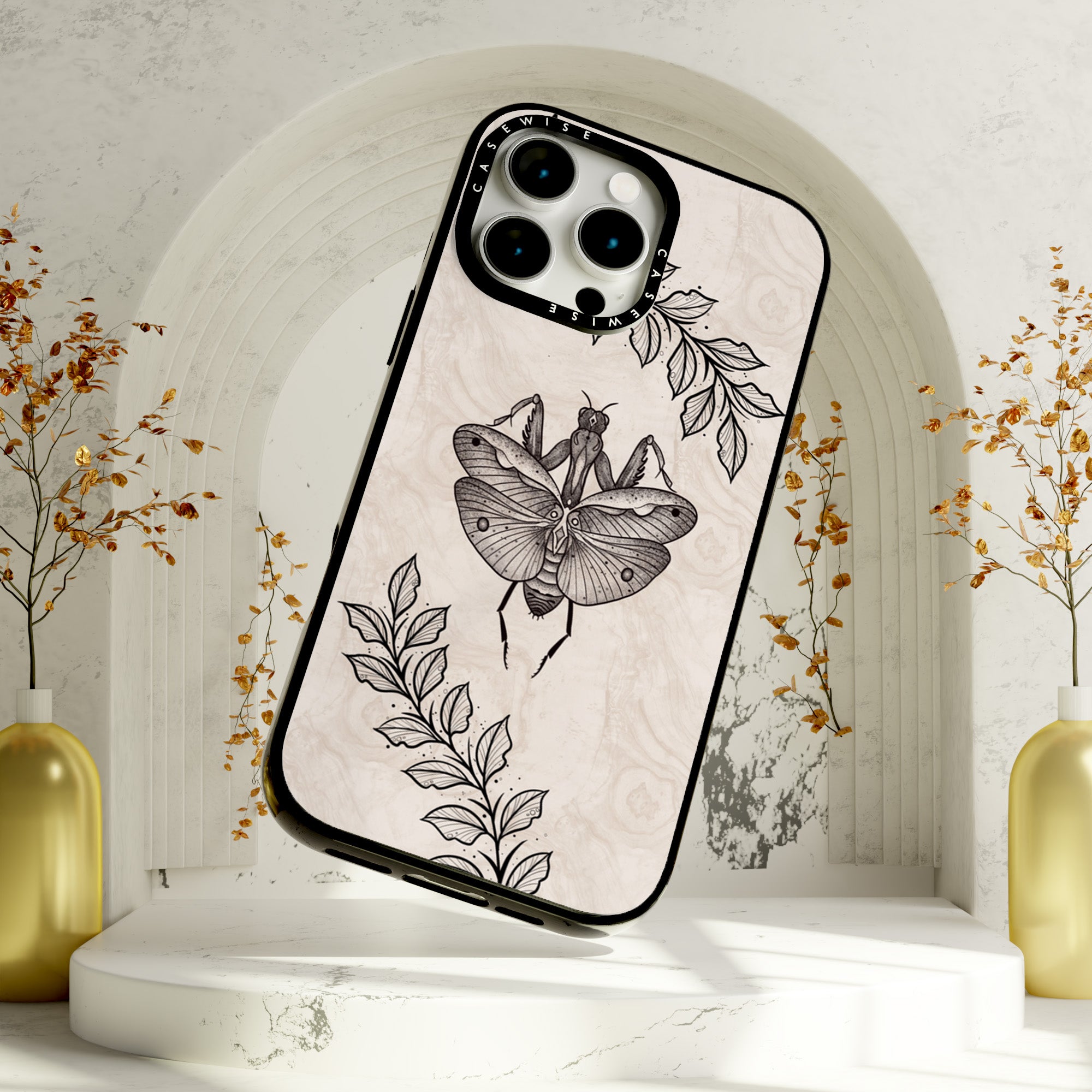 CASEWISE
CASEWISE