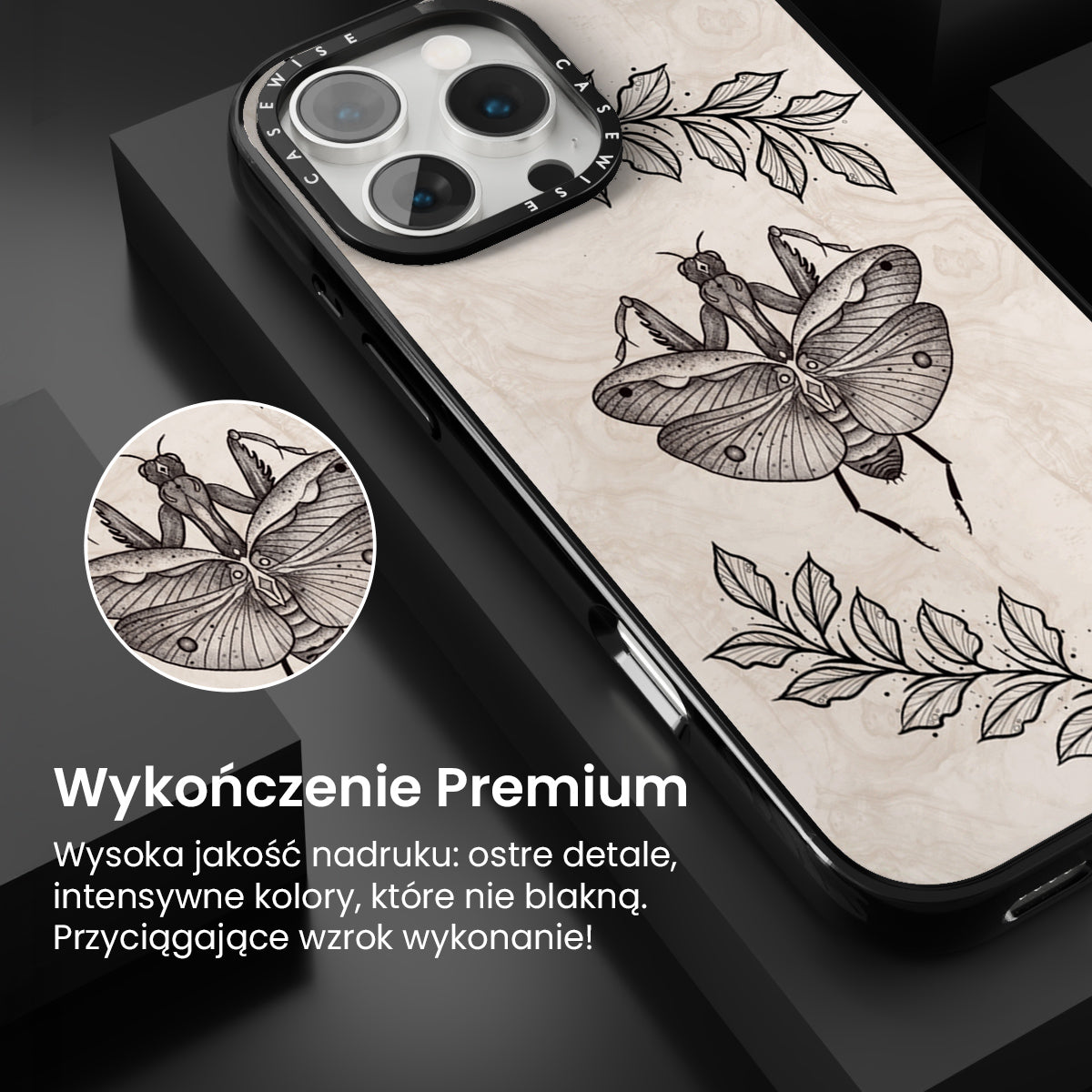 CASEWISE CASEWISE

Wykończenie Premium

Wysoka jakość nadruku: ostre detale, intensywne kolory, które nie blakną. Przyciągające wzrok wykonanie!