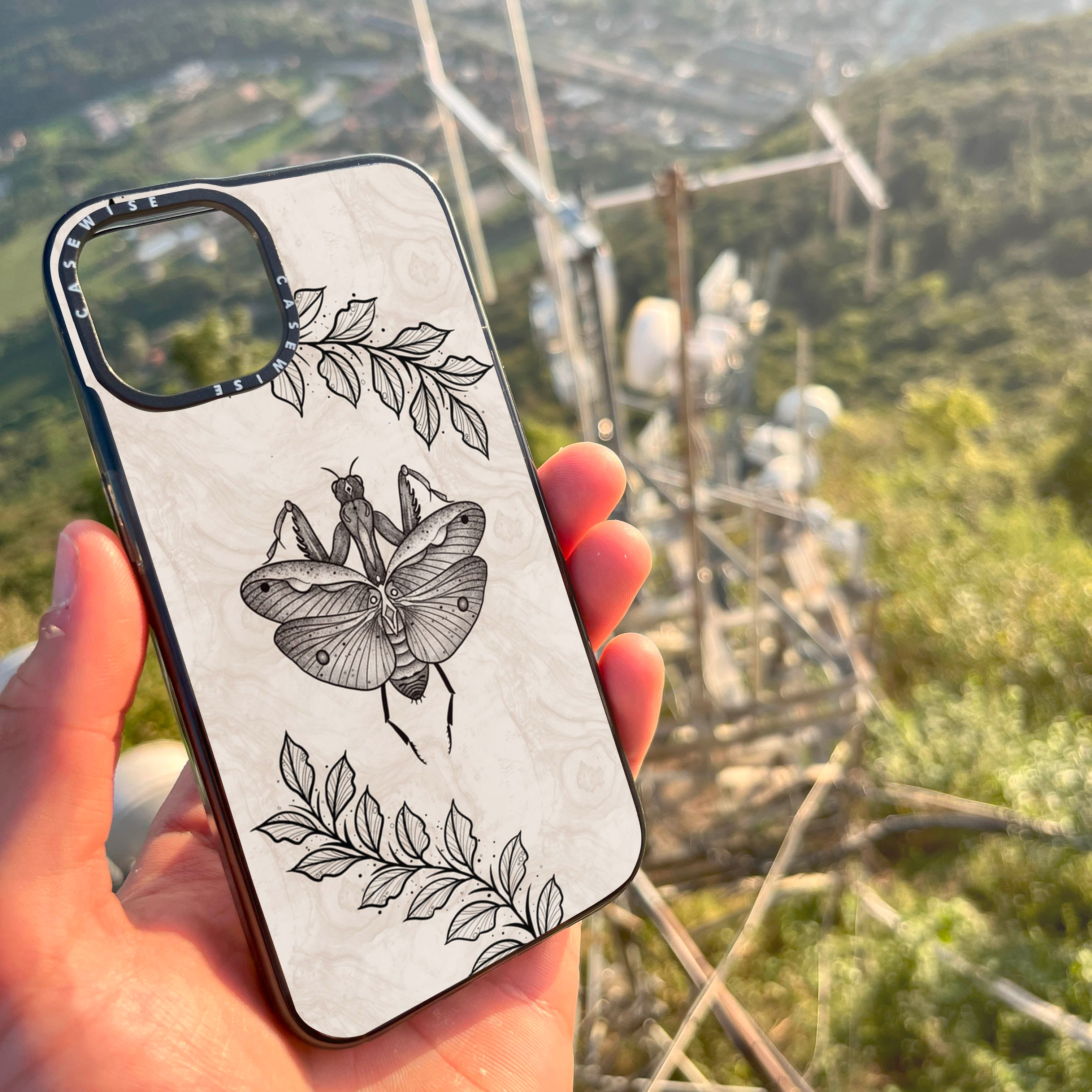 CASEWISE CASEWISE